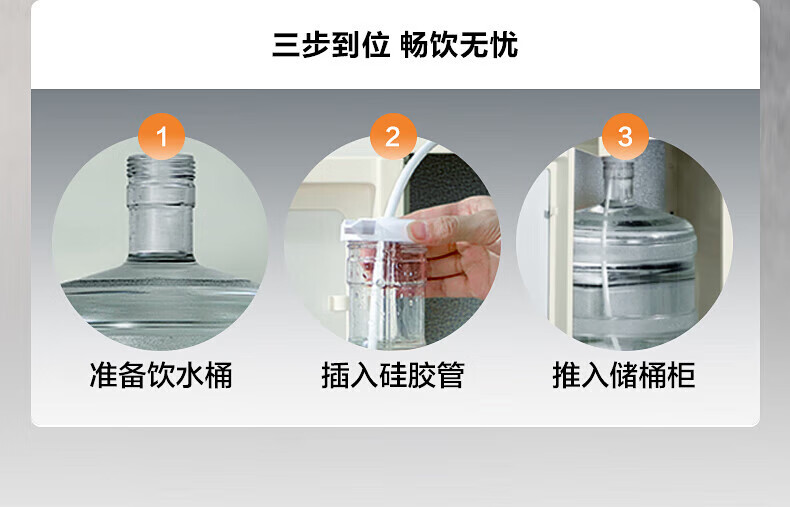 三步到位 畅饮无忧

1
准备饮水桶

2
插入硅胶管

3
推入储桶柜