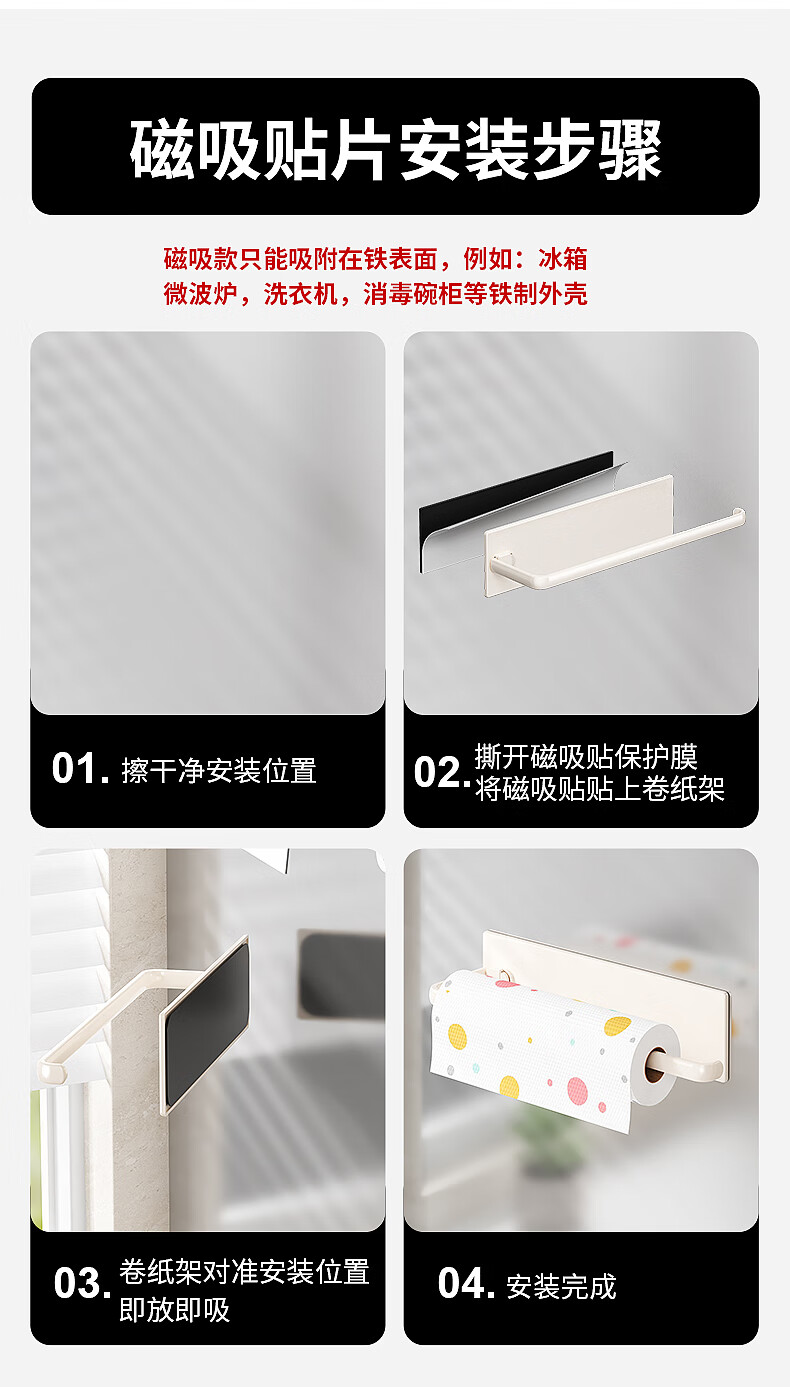 磁吸贴片安装步骤

磁吸款只能吸附在铁表面，例如：冰箱
微波炉，洗衣机，消毒碗柜等铁制外壳

01. 擦干净安装位置

02. 撕开磁吸贴保护膜
将磁吸贴贴上卷纸架

03. 卷纸架对准安装位置
即放即吸

04. 安装完成