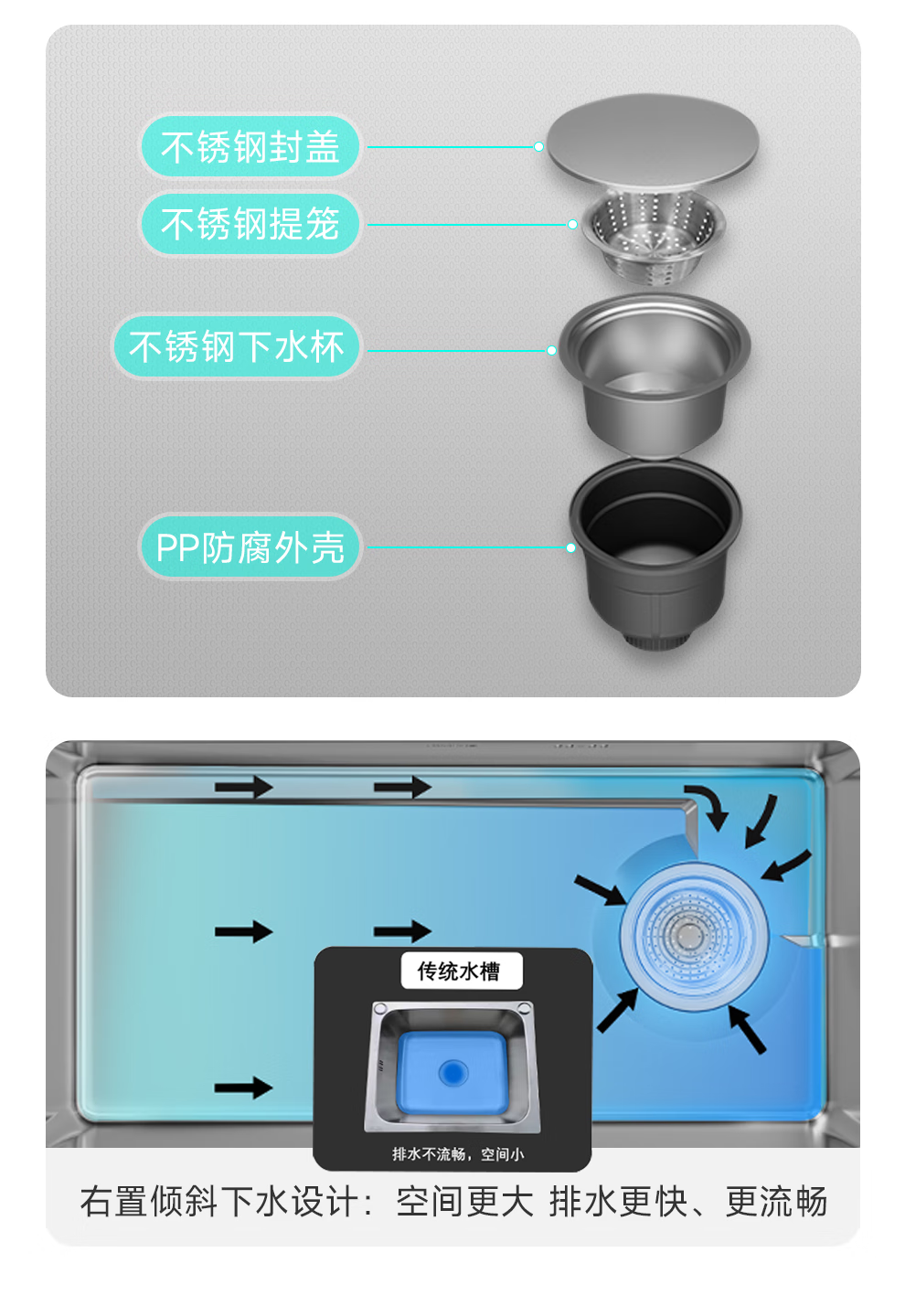 不锈钢封盖

不锈钢提笼

不锈钢下水杯

PP防腐外壳

传统水槽

排水不流畅，空间小

右置倾斜下水设计：空间更大 排水更快、更流畅