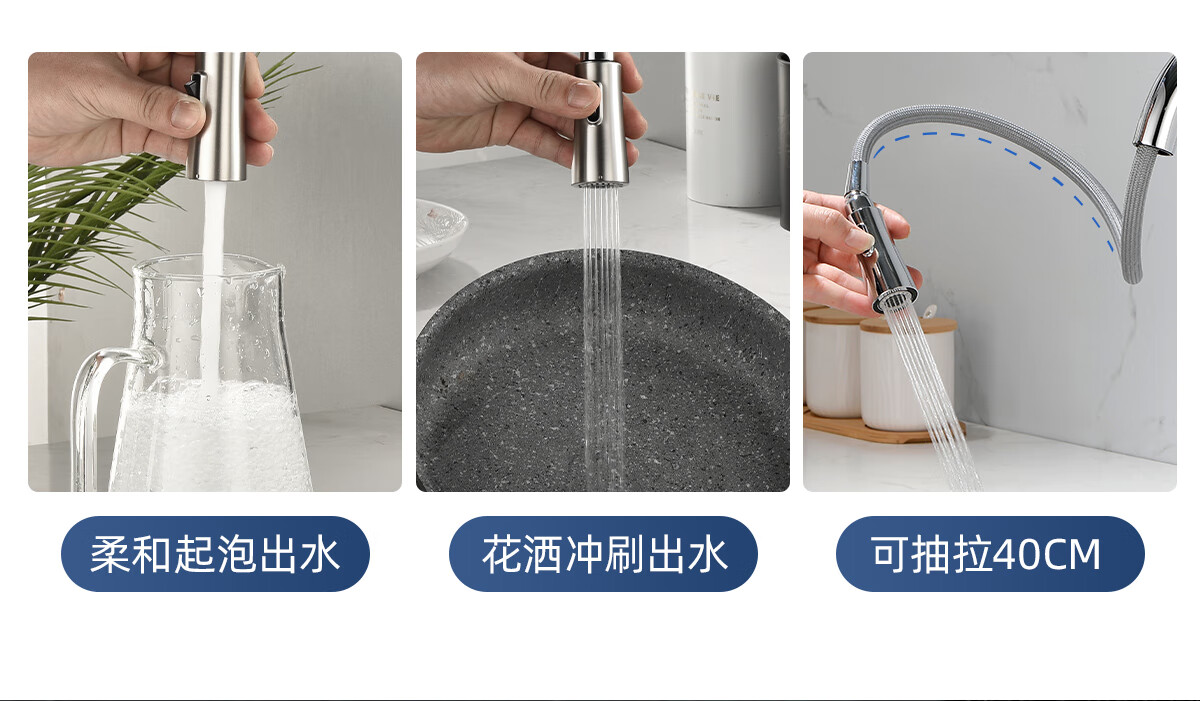 柔和起泡出水

花洒冲刷出水

可抽拉40CM