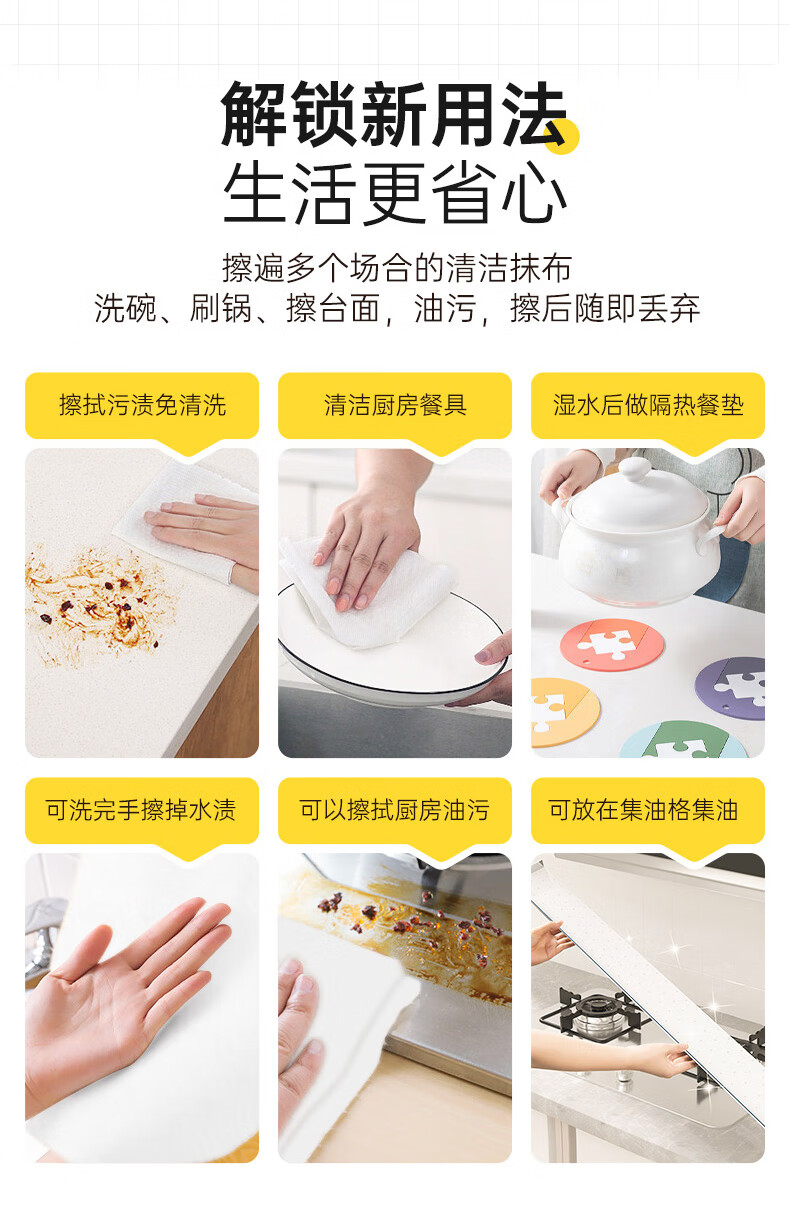 解锁新用法
生活更省心

擦遍多个场合的清洁抹布
洗碗、刷锅、擦台面，油污，擦后随即丢弃

擦拭污渍免清洗

清洁厨房餐具

湿水后做隔热餐垫

可洗完手擦掉水渍

可以擦拭厨房油污

可放在集油格集油