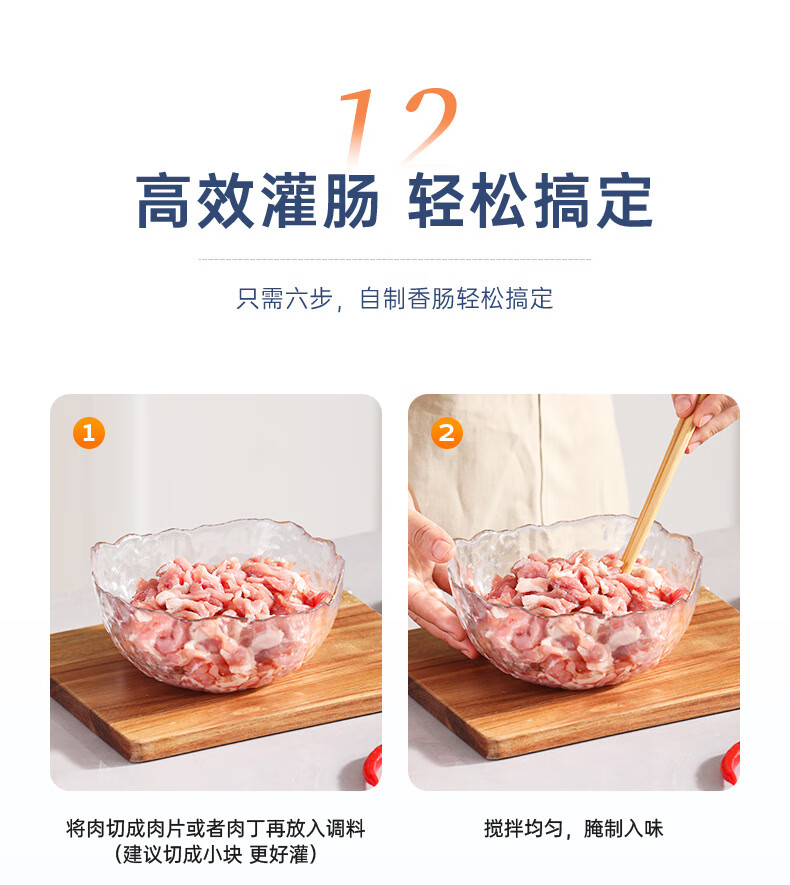 12

高效灌肠 轻松搞定

只需六步，自制香肠轻松搞定

1

将肉切成肉片或者肉丁再放入调料
（建议切成小块 更好灌）

2

搅拌均匀，腌制入味