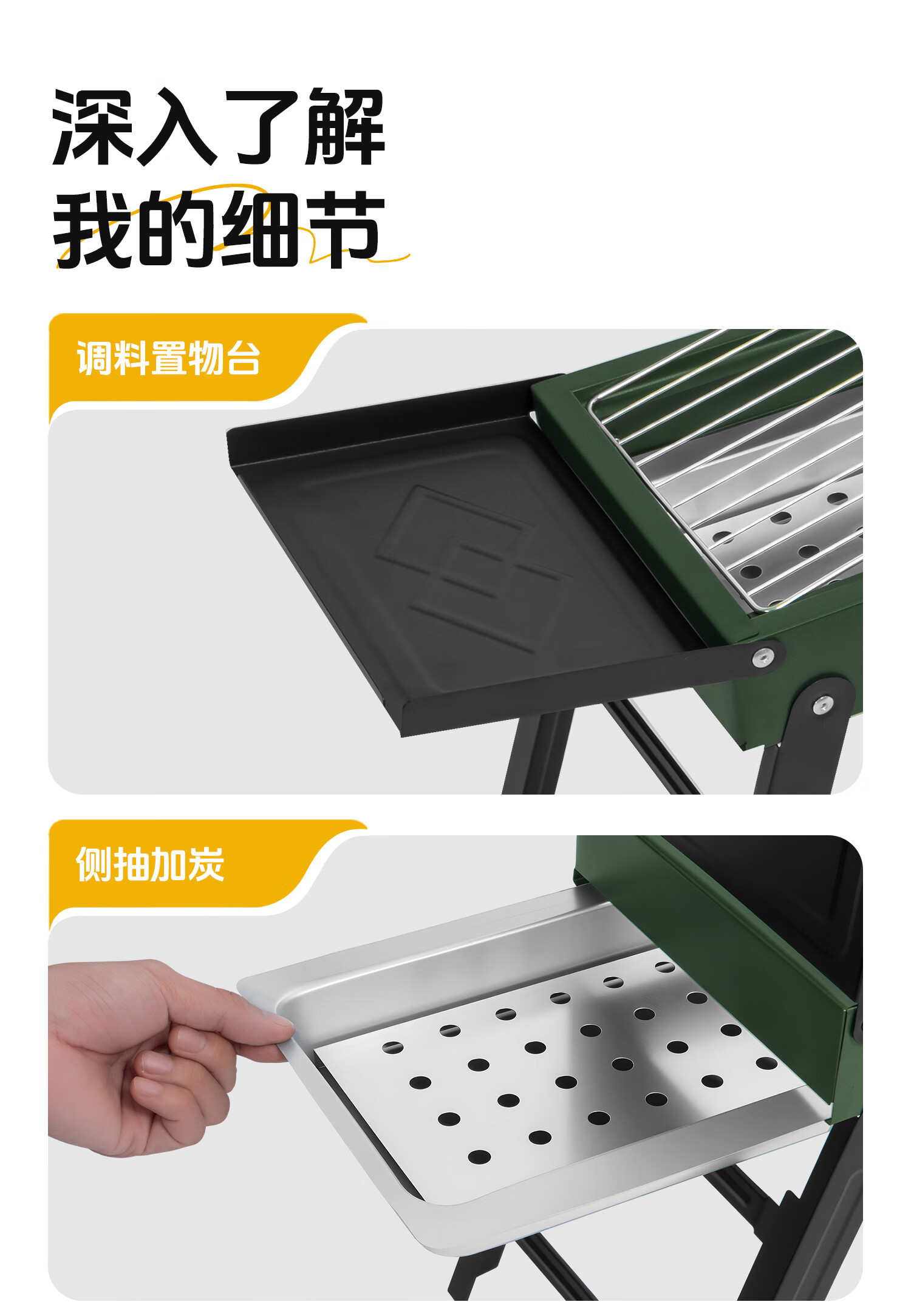 深入了解
我的细节

调料置物台

侧抽加炭