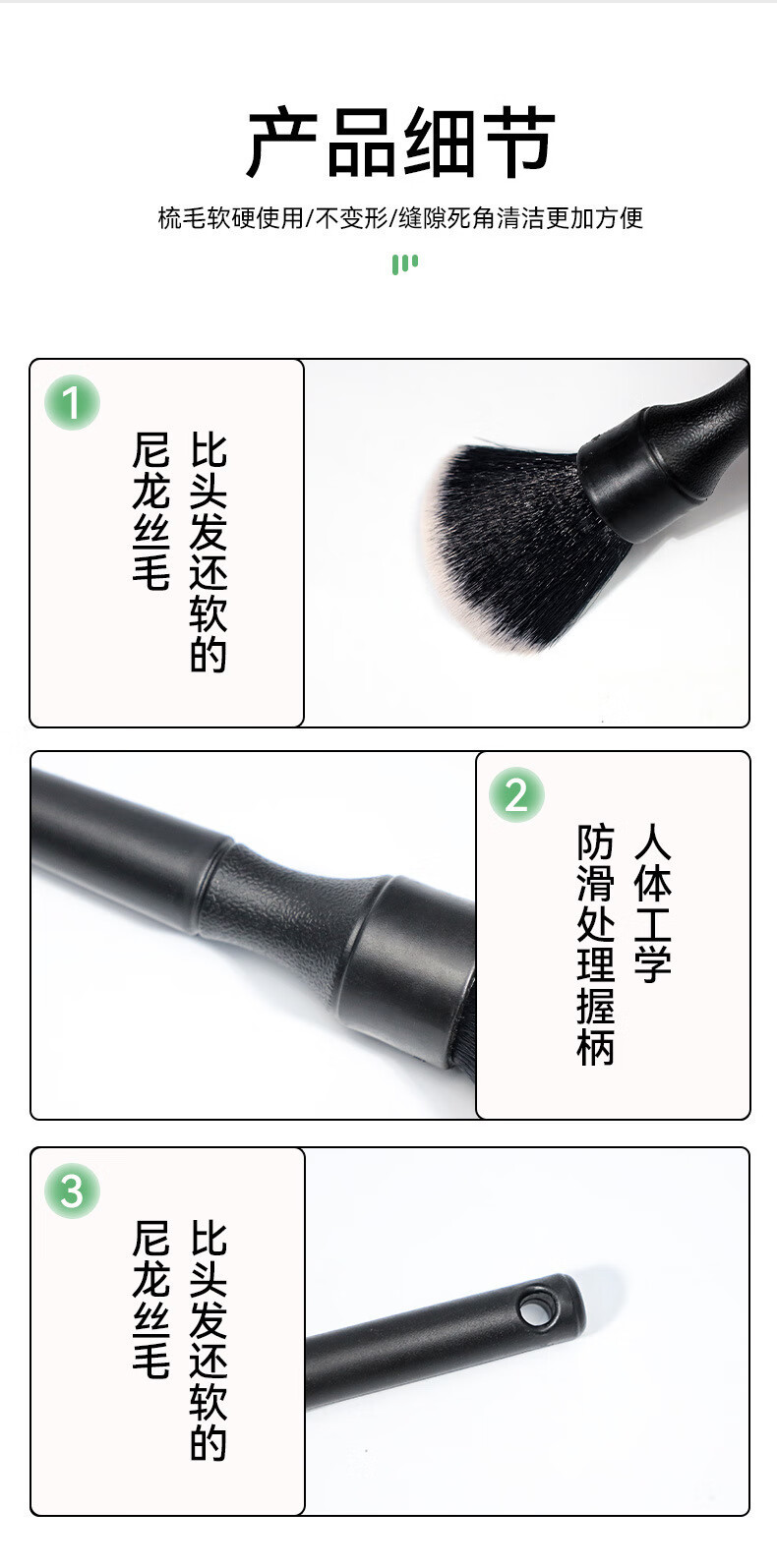 产品细节

梳毛软硬使用/不变形/缝隙死角清洁更加方便

1

比头发还软的
尼龙丝毛

2

人体工学
防滑处理握柄

3

比头发还软的
尼龙丝毛