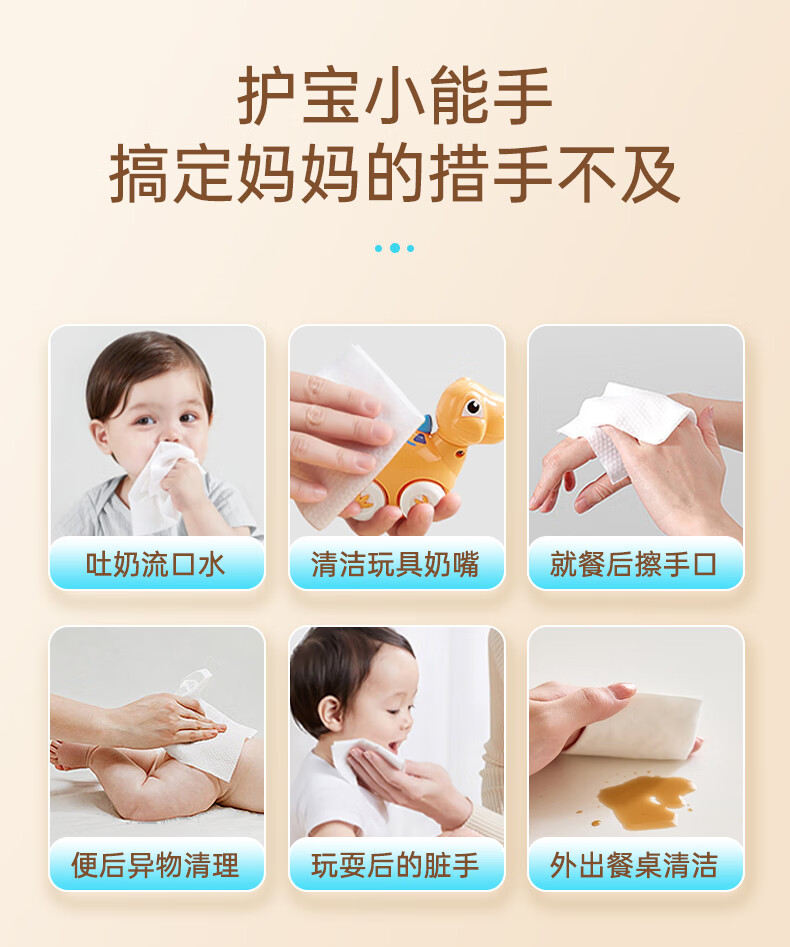 护宝小能手
搞定妈妈的措手不及

吐奶流口水

清洁玩具奶嘴

就餐后擦手口

便后异物清理

玩耍后的脏手

外出餐桌清洁