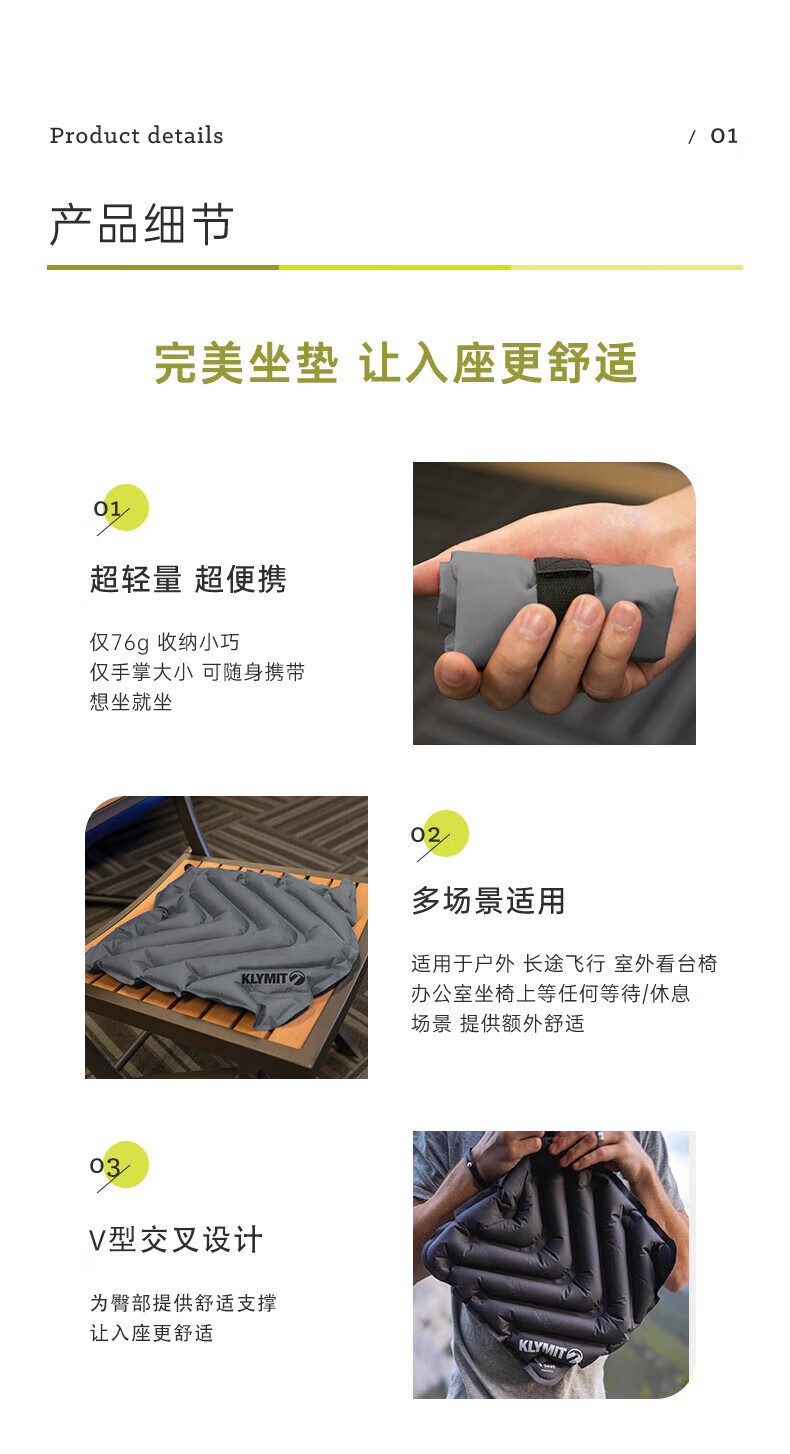 Product details / 01

产品细节

完美坐垫 让入座更舒适

01

超轻量 超便携

仅76g 收纳小巧
仅手掌大小 可随身携带
想坐就坐

KLYMIT

02

多场景适用

适用于户外 长途飞行 室外看台椅
办公室坐椅上等任何等待/休息
场景 提供额外舒适

03

V型交叉设计

为臀部提供舒适支撑
让入座更舒适

KLYMIT