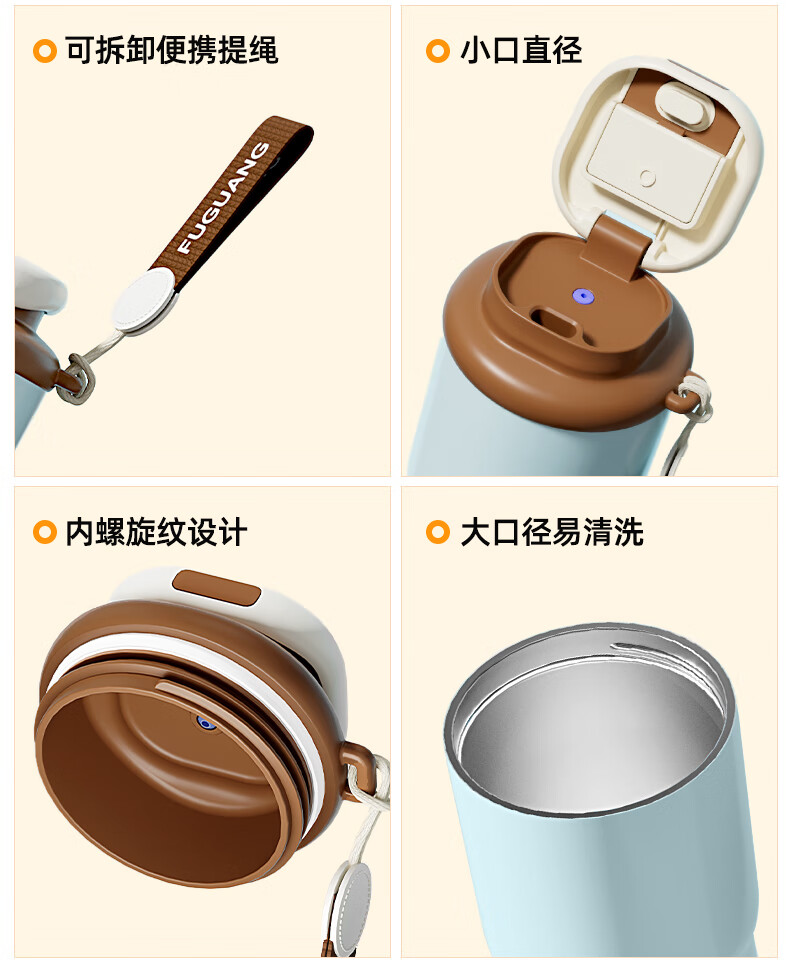 可拆卸便携提绳

FUGUANG

小口直径

内螺旋纹设计

大口径易清洗