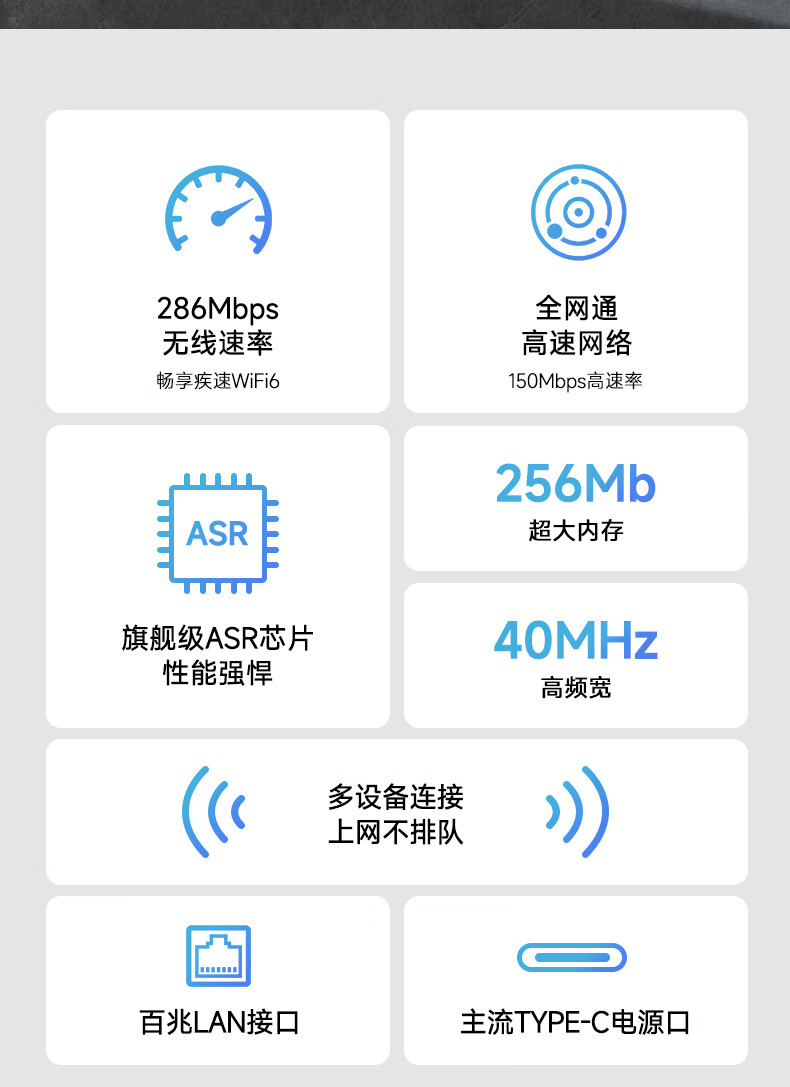 286Mbps
无线速率
畅享疾速WiFi6

全网通
高速网络
150Mbps高速率

ASR

旗舰级ASR芯片
性能强悍

256Mb
超大内存

40MHz
高频宽

多设备连接
上网不排队

百兆LAN接口

主流TYPE-C电源口