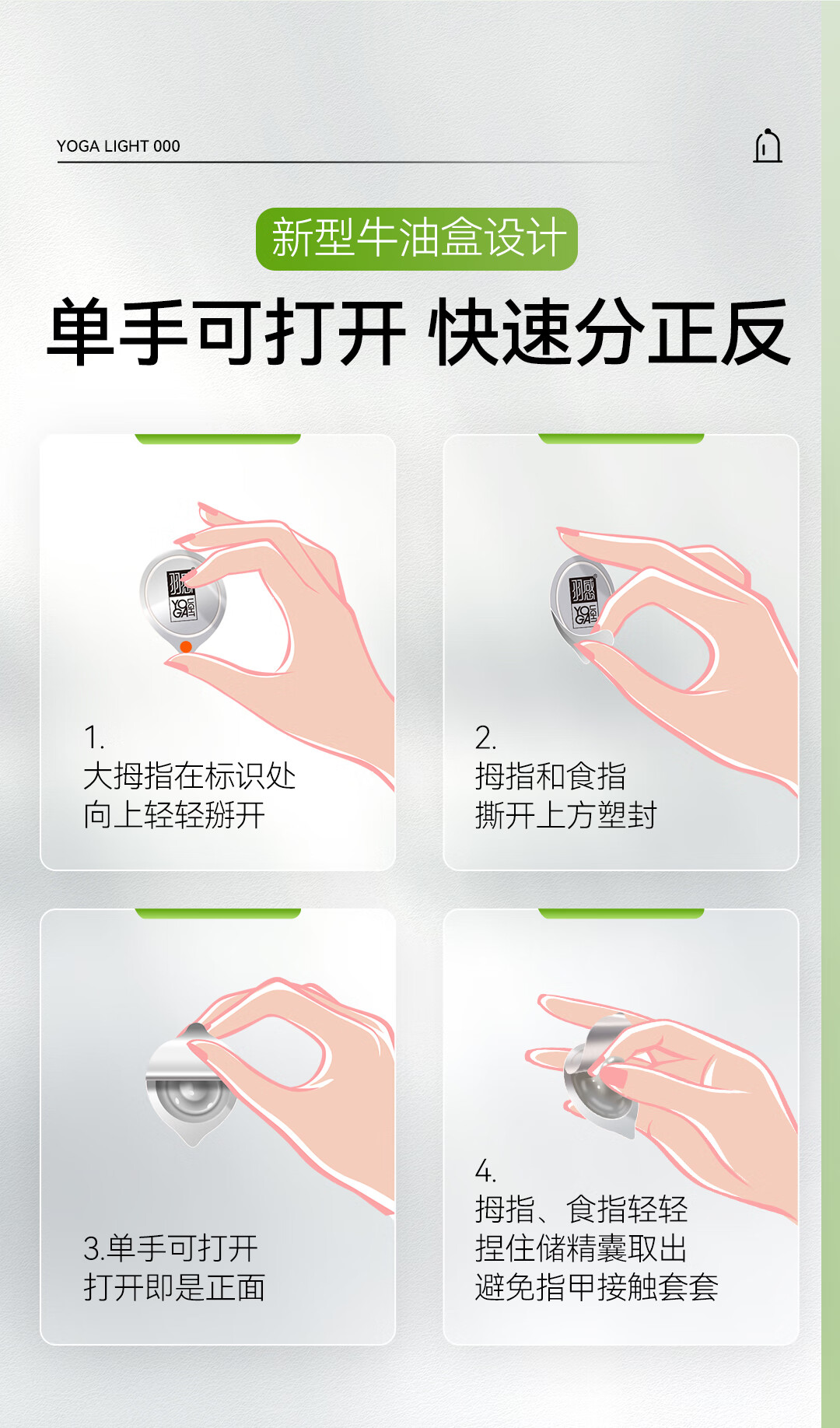 YOGA LIGHT 000

新型牛油盒设计

单手可打开 快速分正反

羽感
YOGA LIGHT

1.
大拇指在标识处
向上轻轻掰开

羽感
YOGA LIGHT

2.
拇指和食指
撕开上方塑封

3.单手可打开
打开即是正面

4.
拇指、食指轻轻
捏住储精囊取出
避免指甲接触套套