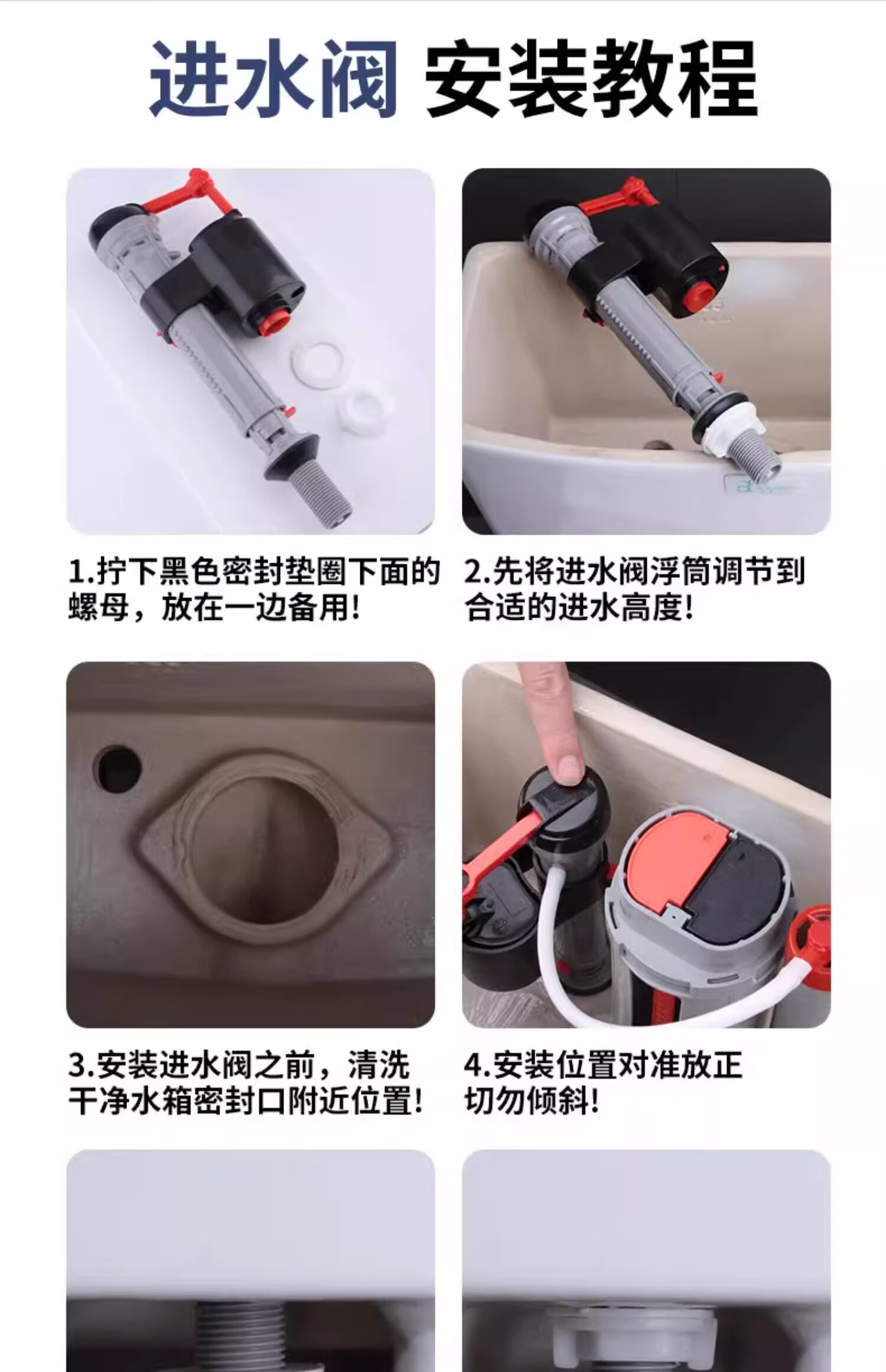 进水阀 安装教程

1.拧下黑色密封垫圈下面的螺母，放在一边备用！

2.先将进水阀浮筒调节到合适的进水高度！

3.安装进水阀之前，清洗干净水箱密封口附近位置！

4.安装位置对准放正切勿倾斜！