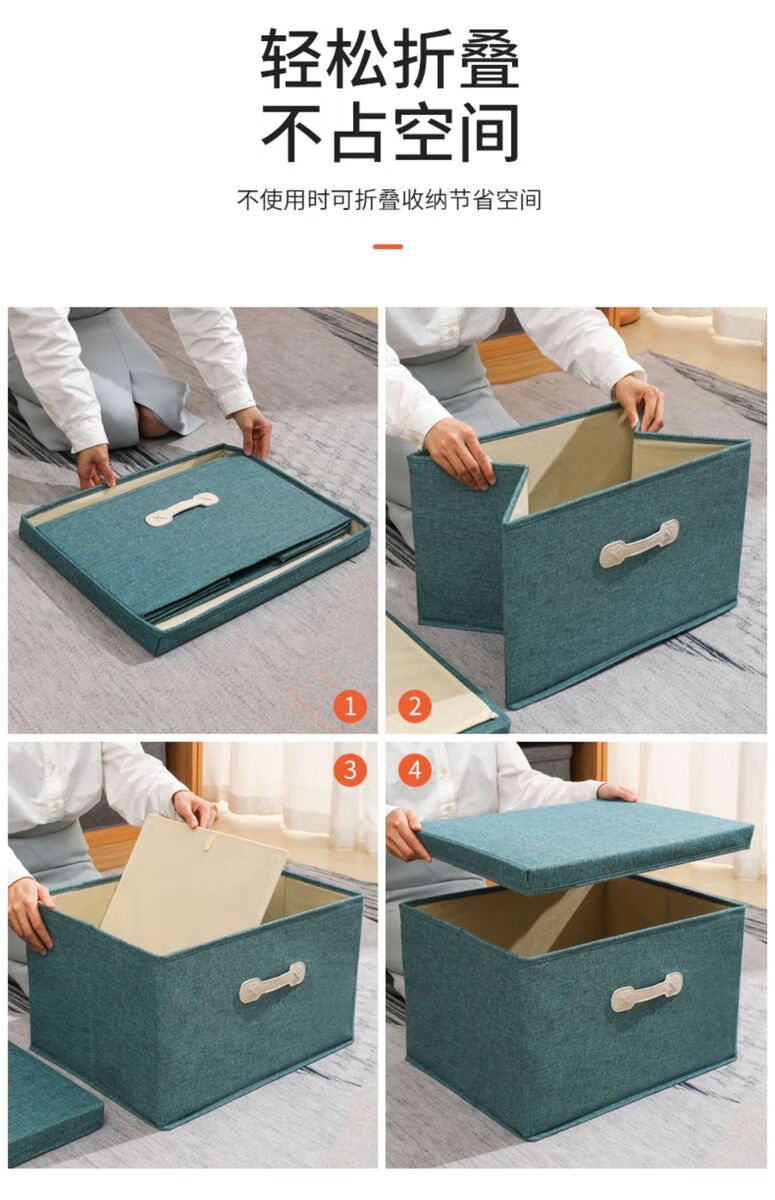 轻松折叠
不占空间

不使用时可折叠收纳节省空间

1

2

3

4