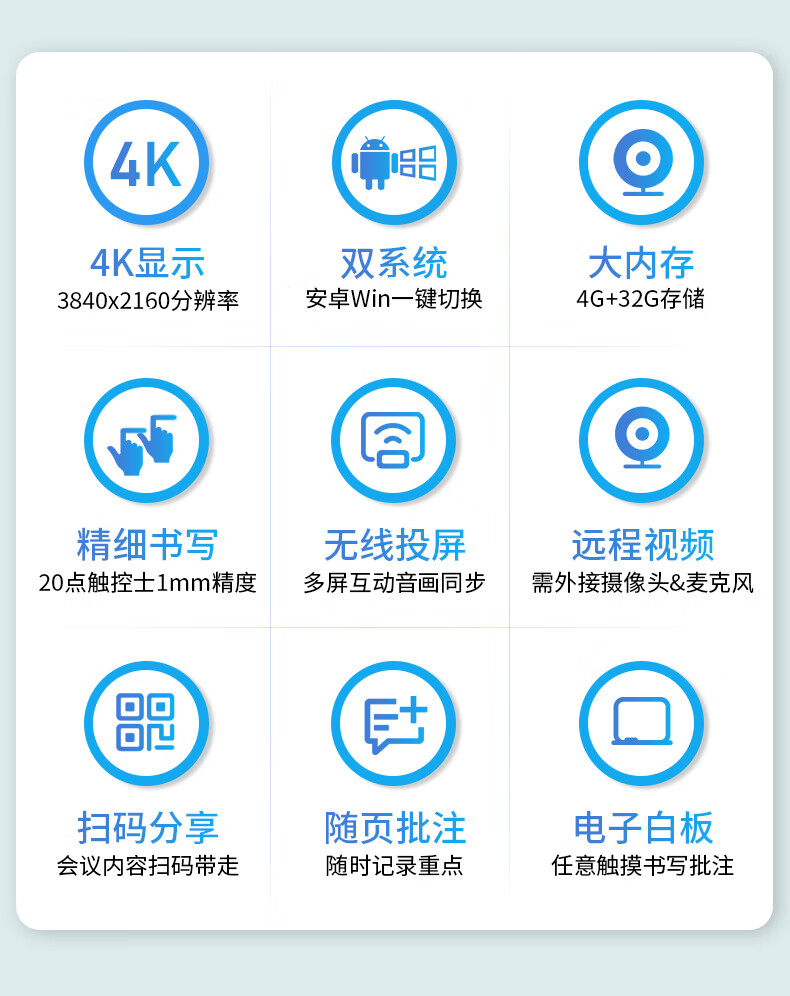 4K

4K显示
3840x2160分辨率

双系统
安卓Win一键切换

大内存
4G+32G存储

精细书写
20点触控士1mm精度

无线投屏
多屏互动音画同步

远程视频
需外接摄像头&麦克风

扫码分享
会议内容扫码带走

随页批注
随时记录重点

电子白板
任意触摸书写批注