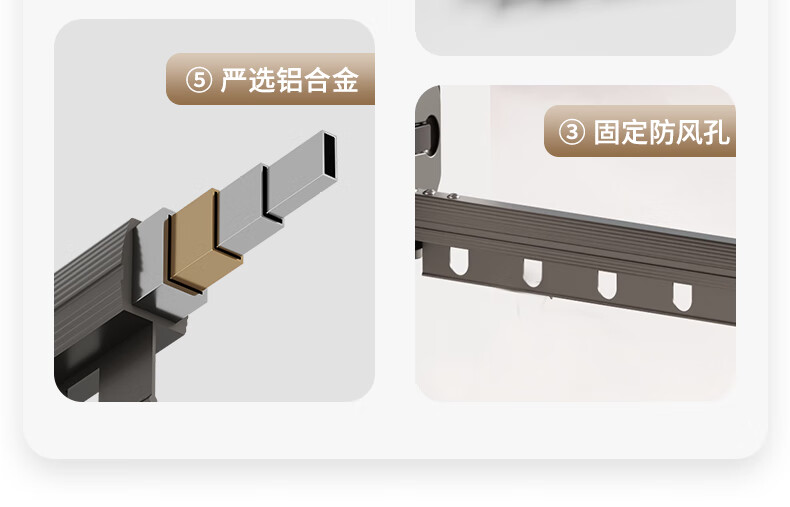 ⑤ 严选铝合金

③ 固定防风孔