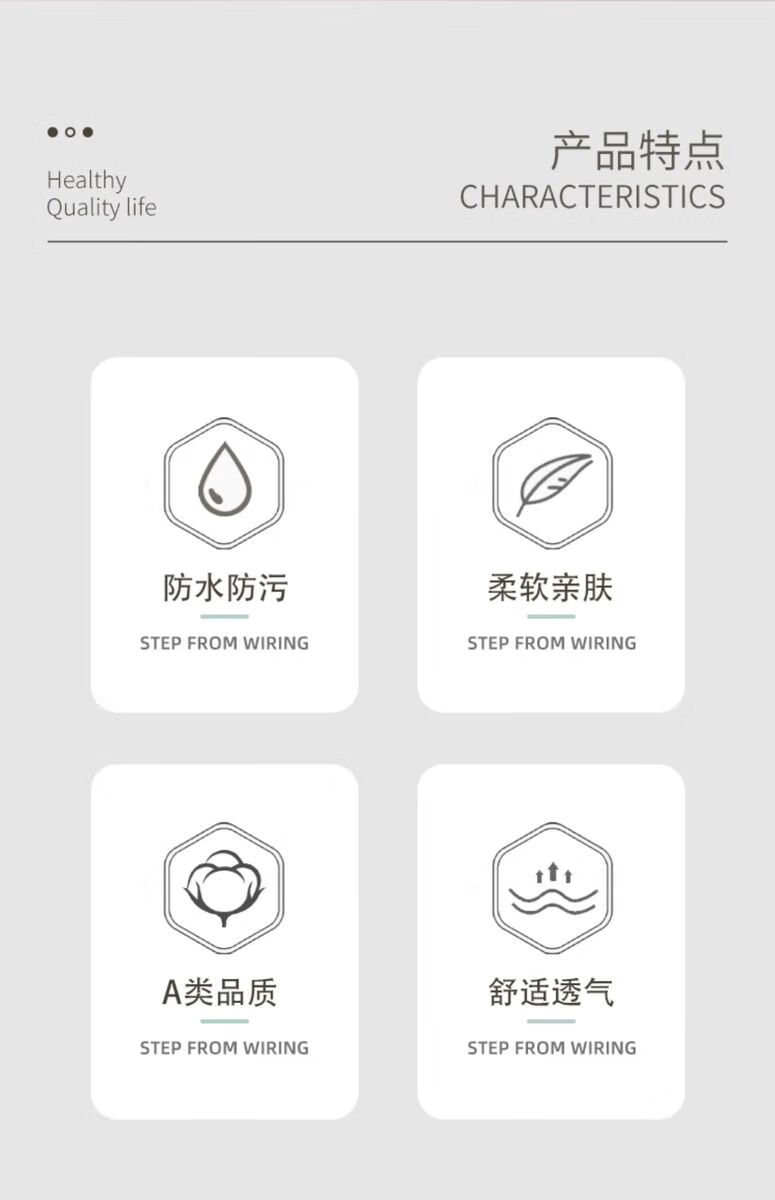 Healthy
Quality life

产品特点
CHARACTERISTICS

防水防污
STEP FROM WIRING

柔软亲肤
STEP FROM WIRING

A类品质
STEP FROM WIRING

舒适透气
STEP FROM WIRING