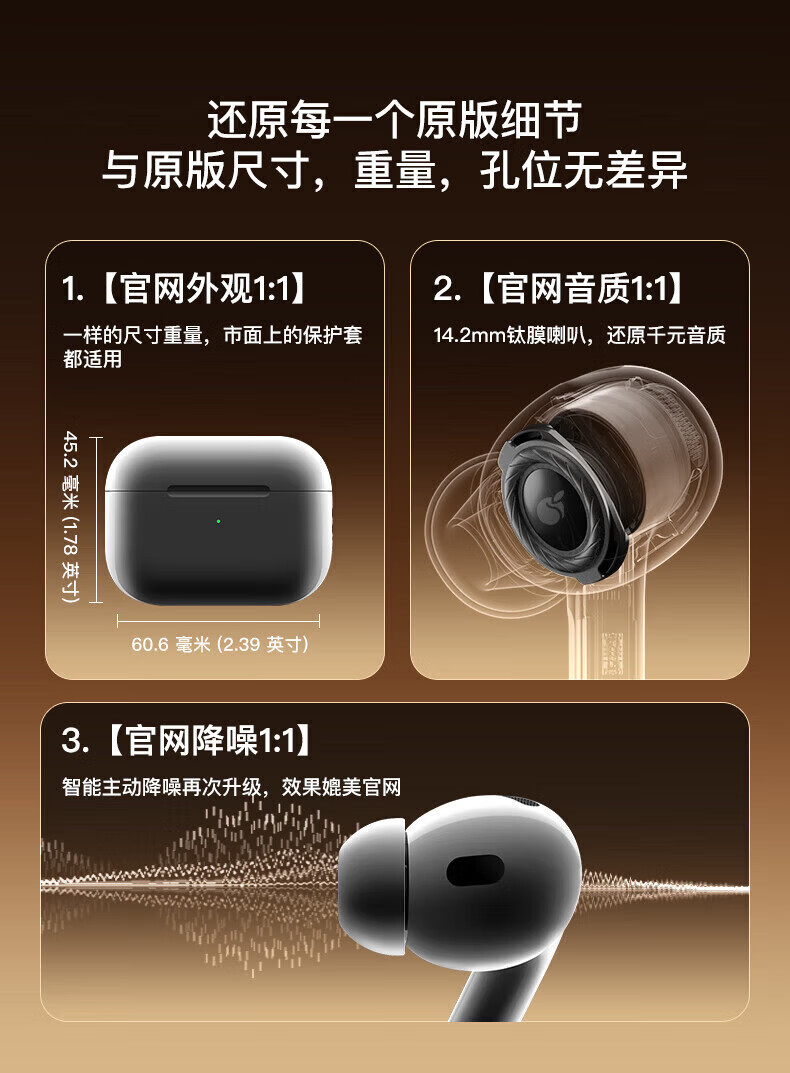 还原每一个原版细节
与原版尺寸，重量，孔位无差异

1.【官网外观1:1】
一样的尺寸重量，市面上的保护套都适用

45.2 毫米 (1.78 英寸)

60.6 毫米 (2.39 英寸)

2.【官网音质1:1】
14.2mm钛膜喇叭，还原千元音质

3.【官网降噪1:1】
智能主动降噪再次升级，效果媲美官网