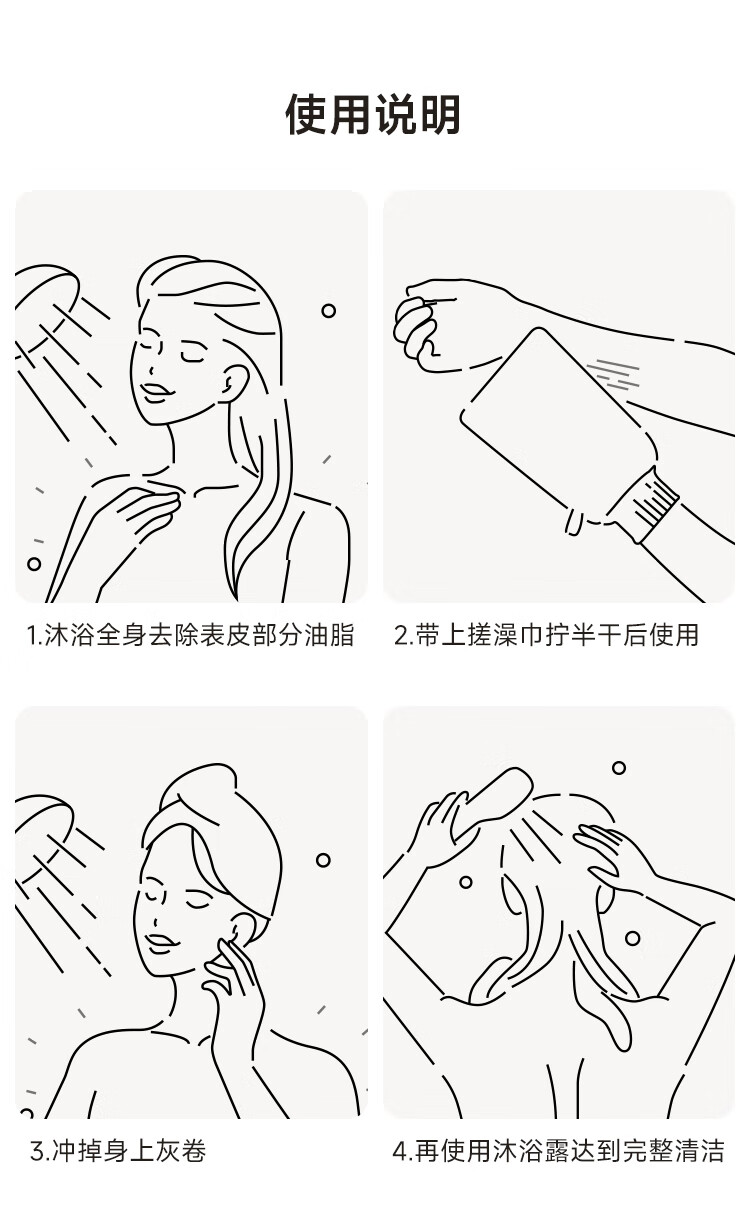 使用说明

1.沐浴全身去除表皮部分油脂

2.带上搓澡巾拧半干后使用

3.冲掉身上灰卷

4.再使用沐浴露达到完整清洁