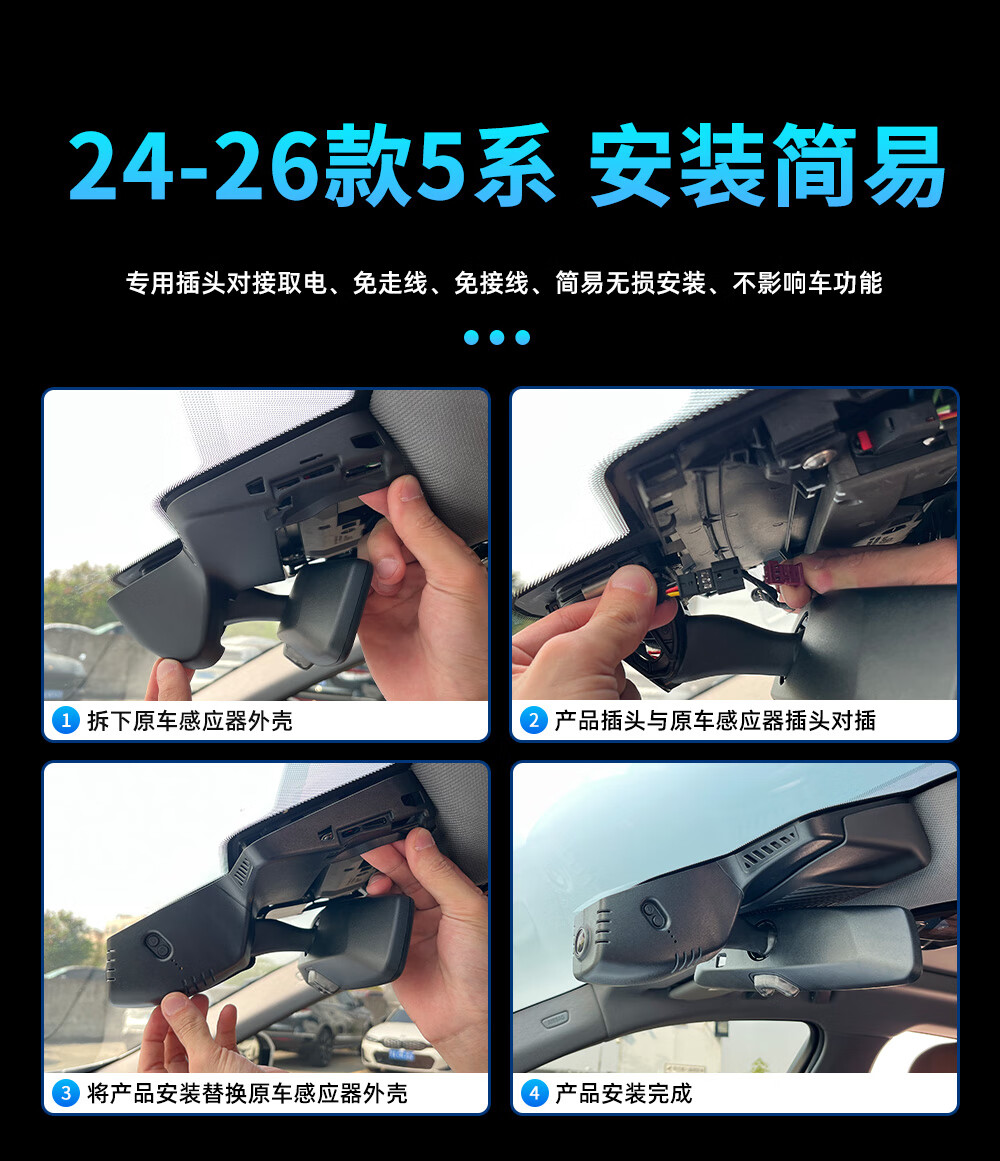 24-26款5系 安装简易

专用插头对接取电、免走线、免接线、简易无损安装、不影响车功能

1 拆下原车感应器外壳

2 产品插头与原车感应器插头对插

3 将产品安装替换原车感应器外壳

4 产品安装完成