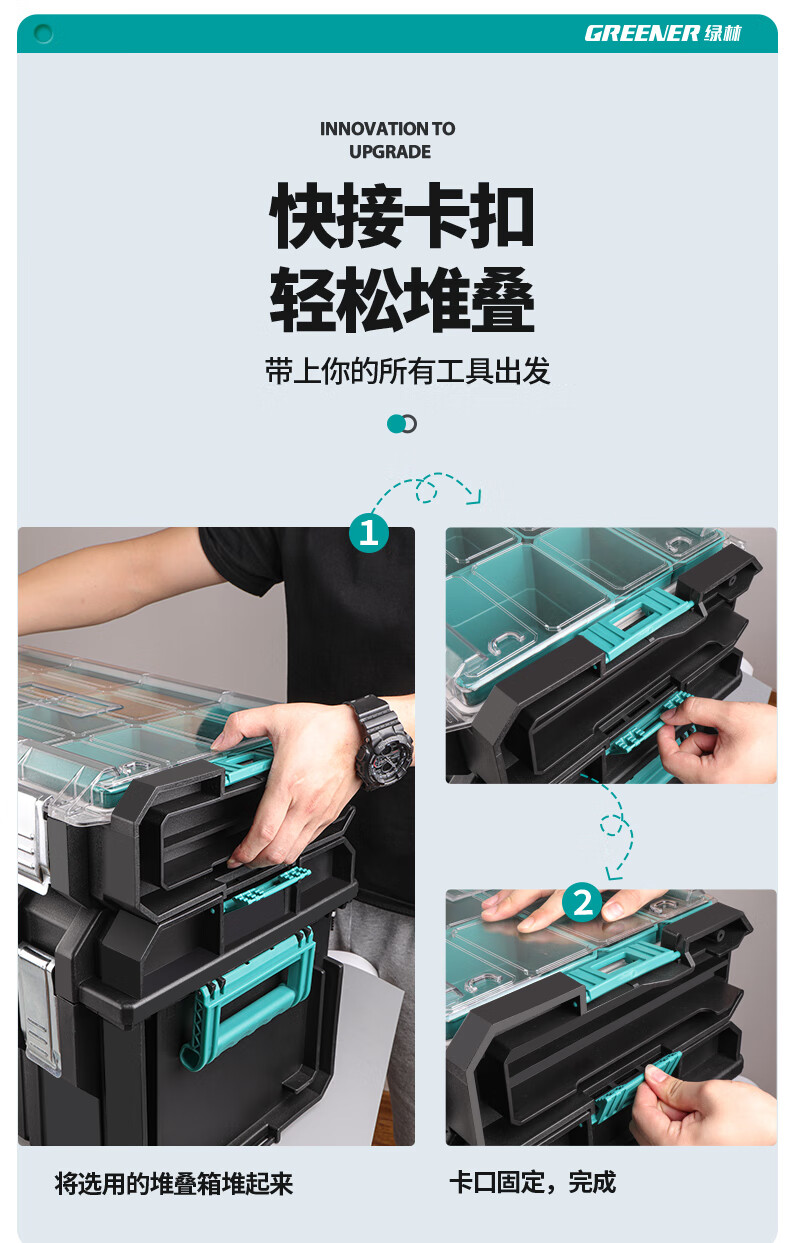 GREENER 绿林

INNOVATION TO UPGRADE

快接卡扣
轻松堆叠

带上你的所有工具出发

1

2

将选用的堆叠箱堆起来

卡口固定，完成