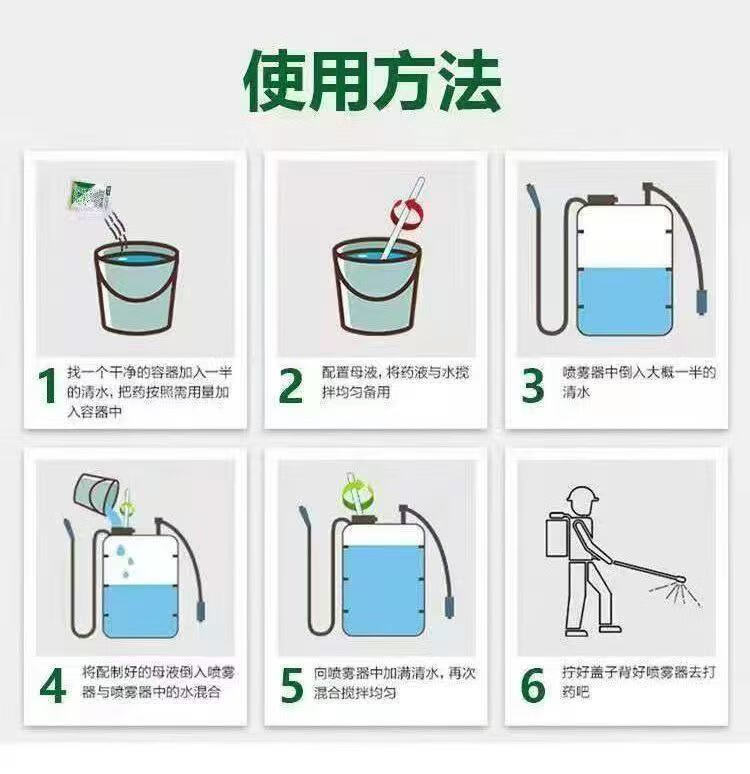 使用方法

1 找一个干净的容器加入一半的清水，把药按照需用量加入容器中

2 配置母液，将药液与水搅拌均匀备用

3 喷雾器中倒入大概一半的清水

4 将配制好的母液倒入喷雾器与喷雾器中的水混合

5 向喷雾器中加满清水，再次混合搅拌均匀

6 拧好盖子背好喷雾器去打药吧