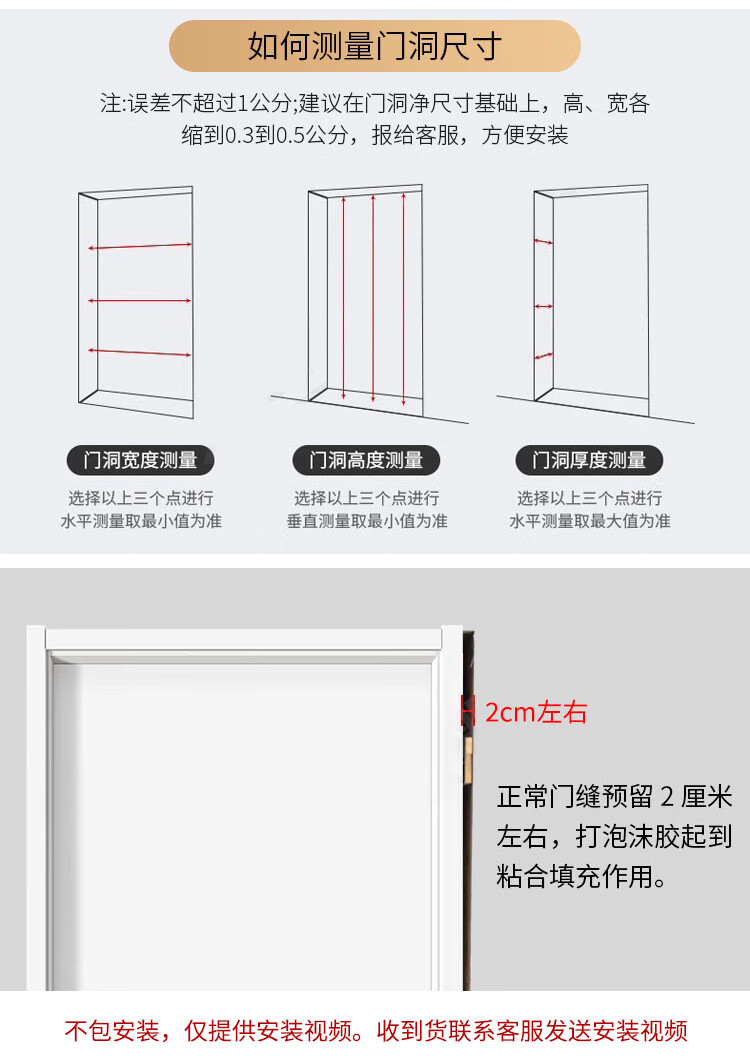 如何测量门洞尺寸

注:误差不超过1公分;建议在门洞净尺寸基础上，高、宽各缩到0.3到0.5公分，报给客服，方便安装

门洞宽度测量

选择以上三个点进行水平测量取最小值为准

门洞高度测量

选择以上三个点进行垂直测量取最小值为准

门洞厚度测量

选择以上三个点进行水平测量取最大值为准

2cm左右

正常门缝预留 2 厘米左右，打泡沫胶起到粘合填充作用。

不包安装，仅提供安装视频。收到货联系客服发送安装视频