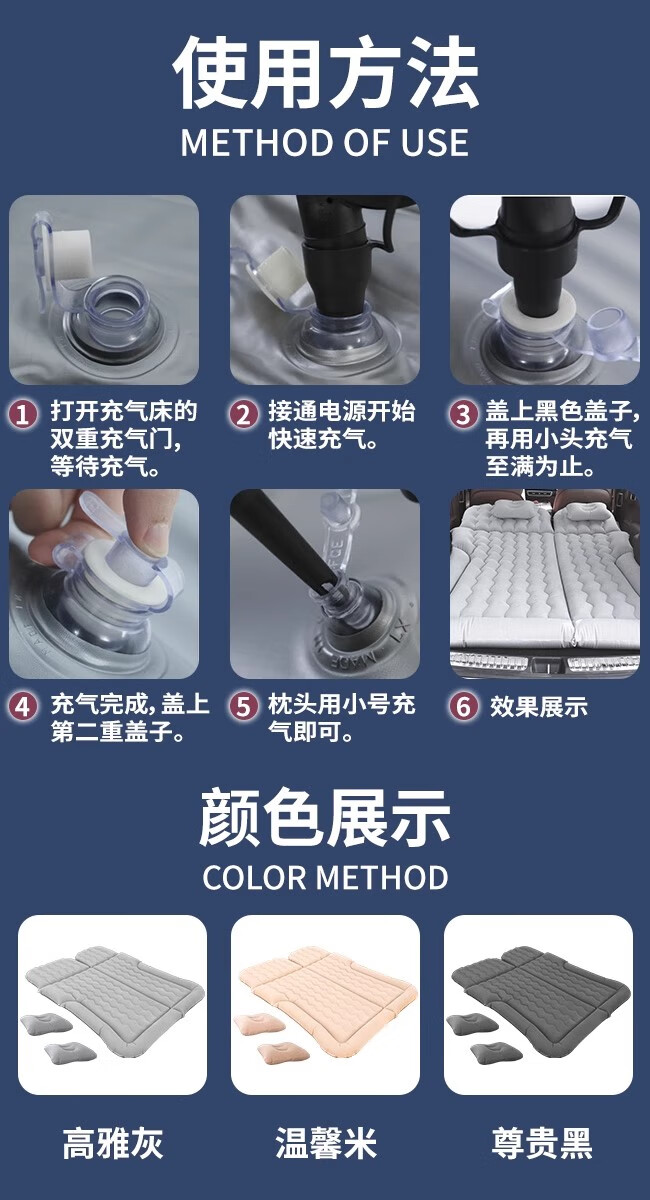 使用方法
METHOD OF USE

1 打开充气床的双重充气门，等待充气。

2 接通电源开始快速充气。

3 盖上黑色盖子，再用小头充气至满为止。

4 充气完成，盖上第二重盖子。

5 枕头用小号充气即可。

6 效果展示

颜色展示
COLOR METHOD

高雅灰

温馨米

尊贵黑