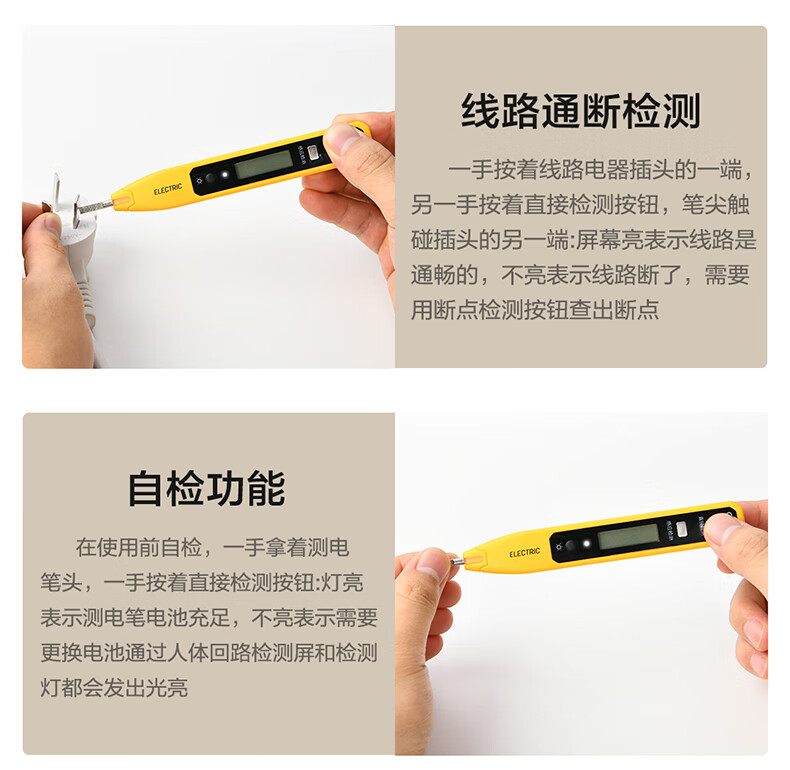 ELECTRIC

线路通断检测

一手按着线路电器插头的一端，另一手按着直接检测按钮，笔尖触碰插头的另一端:屏幕亮表示线路是通畅的，不亮表示线路断了，需要用断点检测按钮查出断点

自检功能

在使用前自检，一手拿着测电笔头，一手按着直接检测按钮:灯亮表示测电笔电池充足，不亮表示需要更换电池通过人体回路检测屏和检测灯都会发出光亮

ELECTRIC