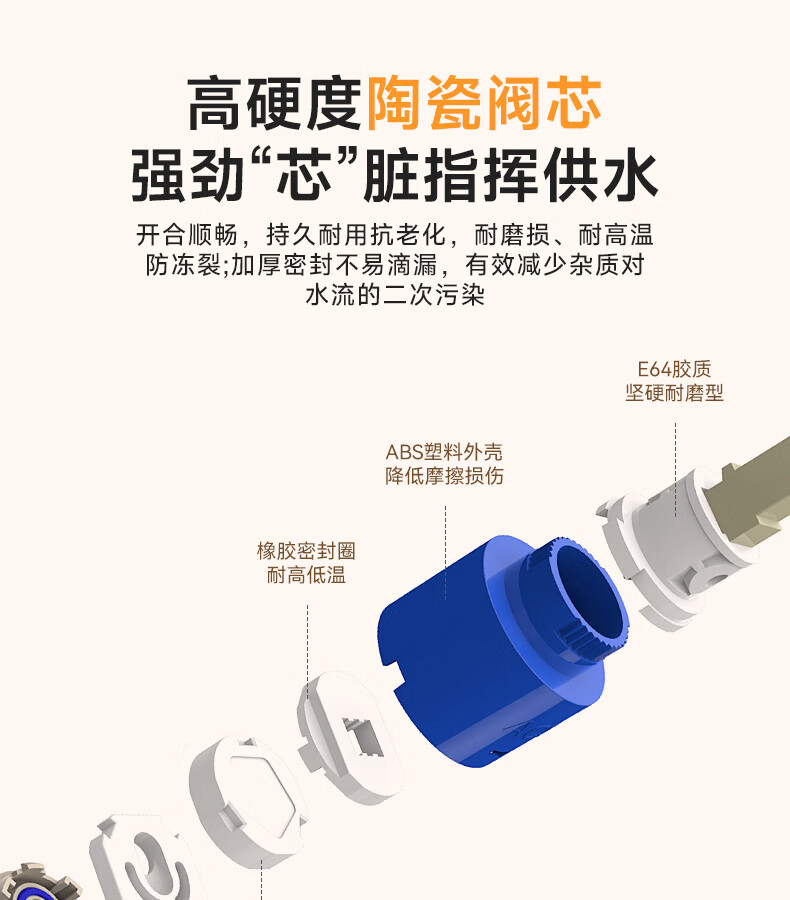 高硬度陶瓷阀芯
强劲“芯”脏指挥供水

开合顺畅，持久耐用抗老化，耐磨损、耐高温防冻裂;加厚密封不易滴漏，有效减少杂质对水流的二次污染

E64胶质
坚硬耐磨型

ABS塑料外壳
降低摩擦损伤

橡胶密封圈
耐高低温