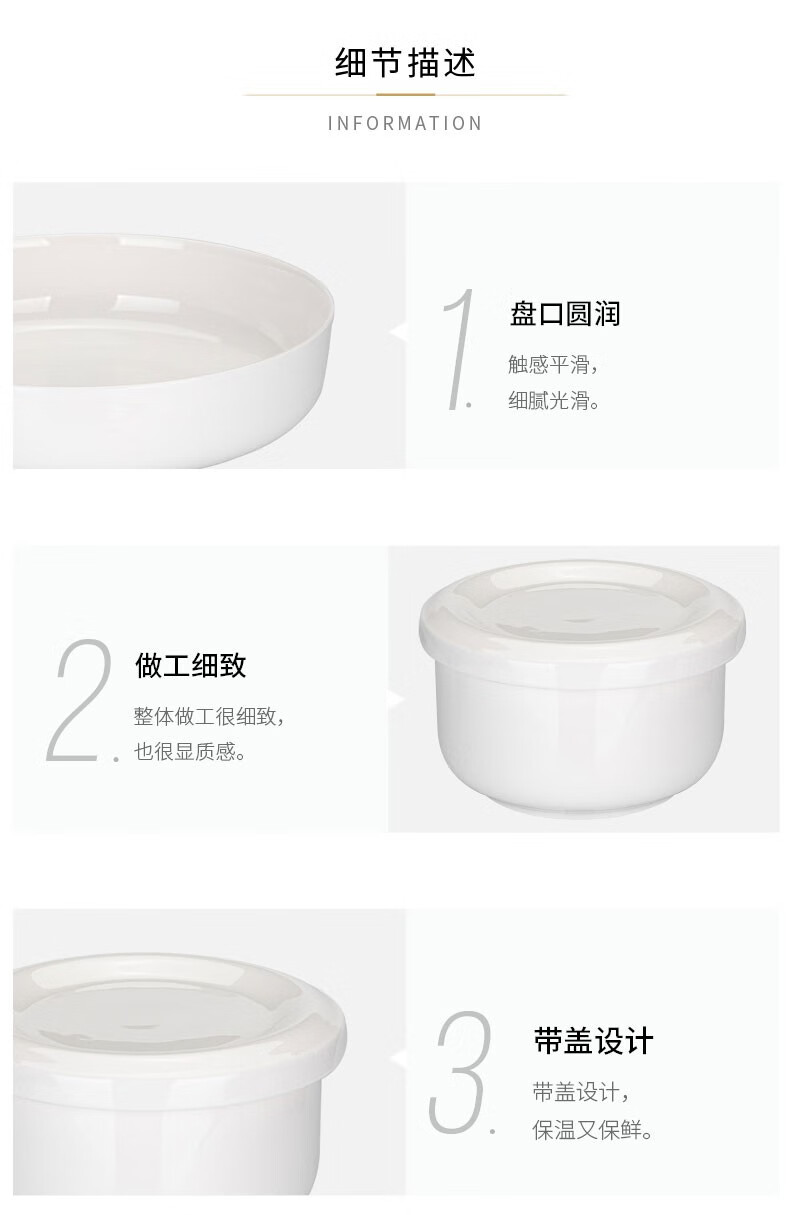 细节描述

INFORMATION

1.

盘口圆润

触感平滑，
细腻光滑。

2.

做工细致

整体做工很细致，
也很显质感。

3.

带盖设计

带盖设计，
保温又保鲜。