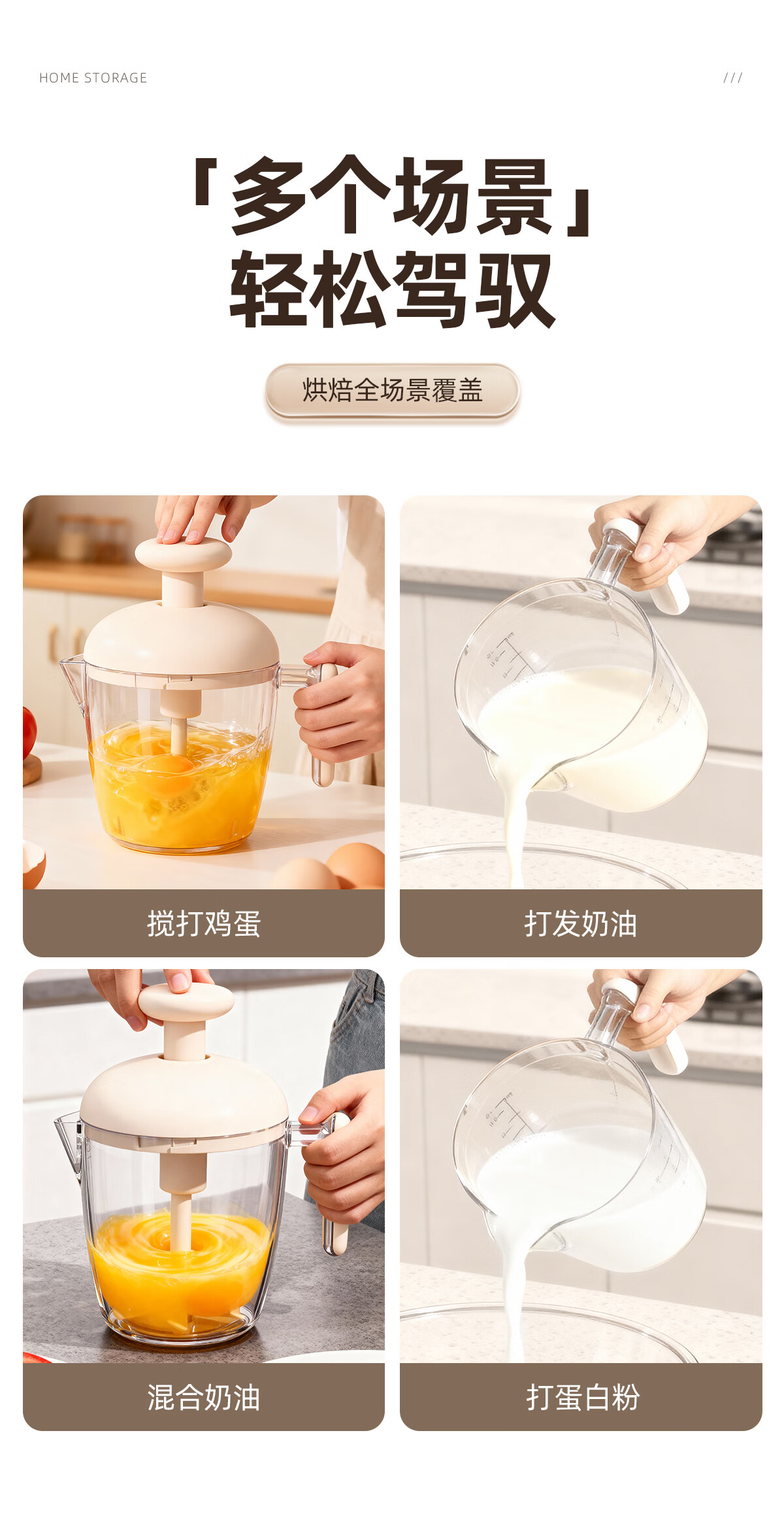 HOME STORAGE

///

「多个场景」
轻松驾驭

烘焙全场景覆盖

搅打鸡蛋

打发奶油

混合奶油

打蛋白粉