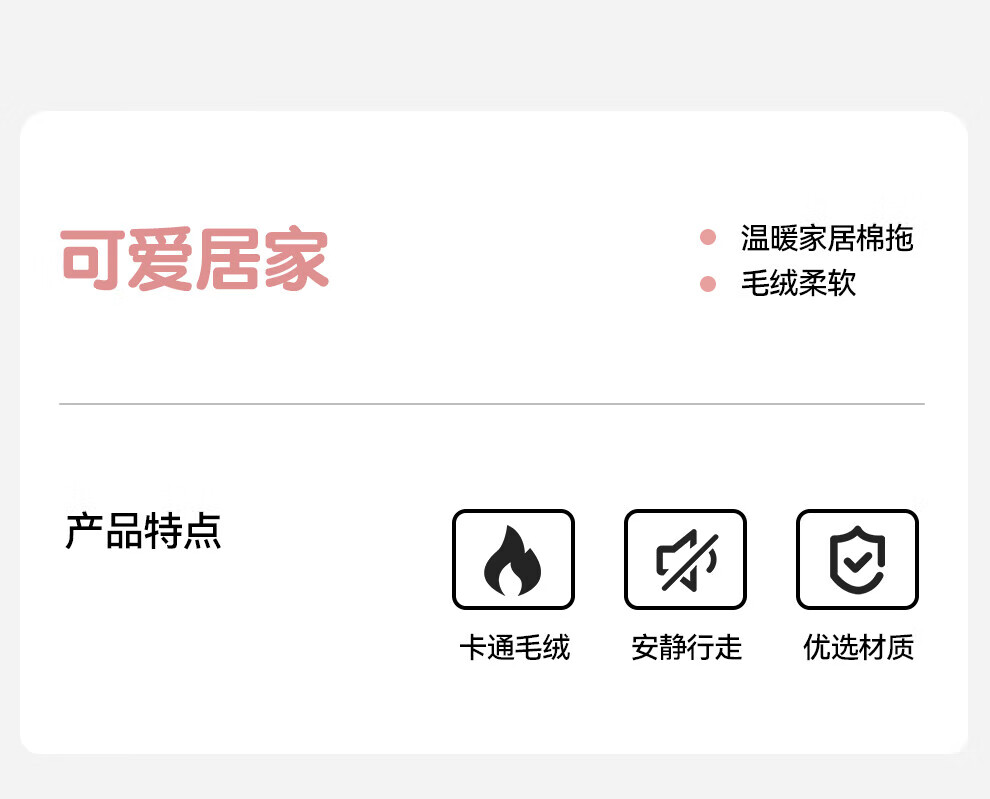 可爱居家

• 温暖家居棉拖
• 毛绒柔软

产品特点

卡通毛绒

安静行走

优选材质