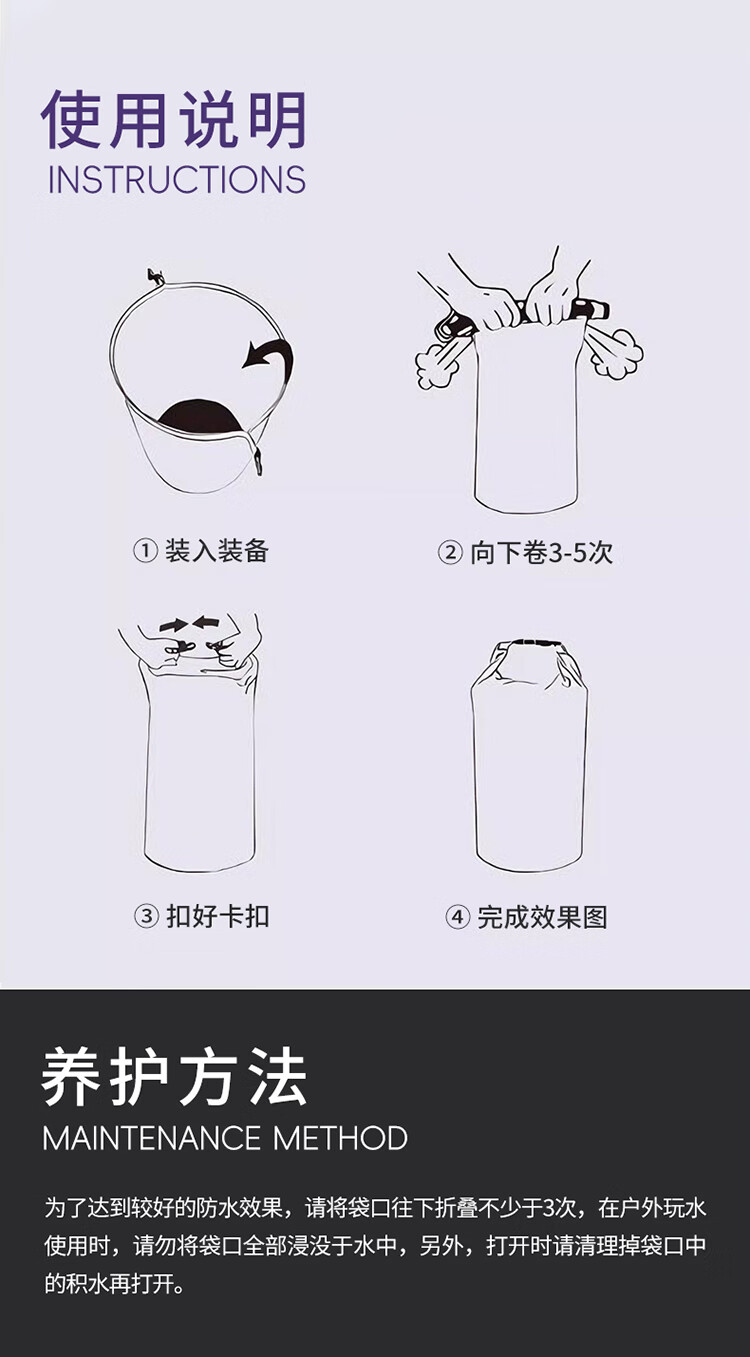 使用说明
INSTRUCTIONS

① 装入装备

② 向下卷3-5次

③ 扣好卡扣

④ 完成效果图

养护方法
MAINTENANCE METHOD

为了达到较好的防水效果，请将袋口往下折叠不少于3次，在户外玩水使用时，请勿将袋口全部浸没于水中，另外，打开时请清理掉袋口中的积水再打开。