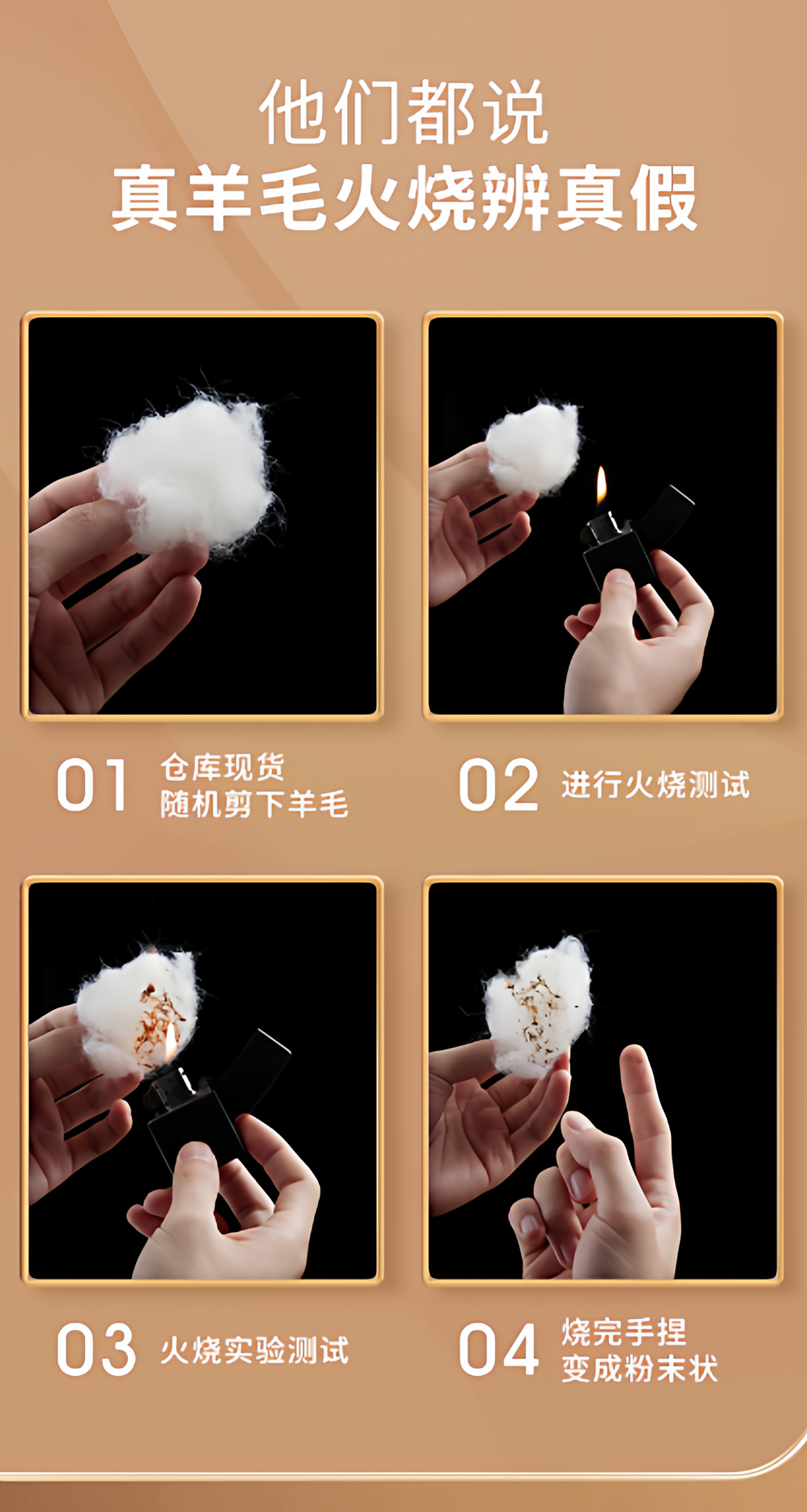 他们都说
真羊毛火烧辨真假

01 仓库现货
随机剪下羊毛

02 进行火烧测试

03 火烧实验测试

04 烧完手捏
变成粉末状