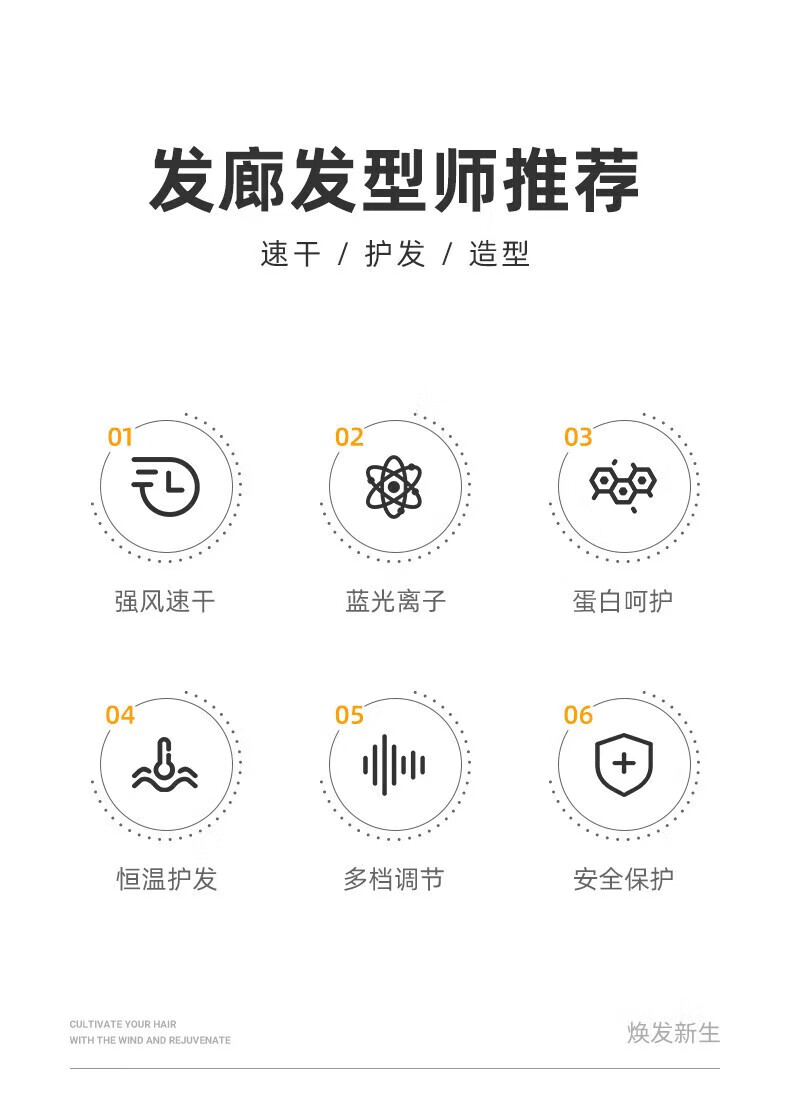 发廊发型师推荐

速干 / 护发 / 造型

01
强风速干

02
蓝光离子

03
蛋白呵护

04
恒温护发

05
多档调节

06
安全保护

CULTIVATE YOUR HAIR
WITH THE WIND AND REJUVENATE

焕发新生