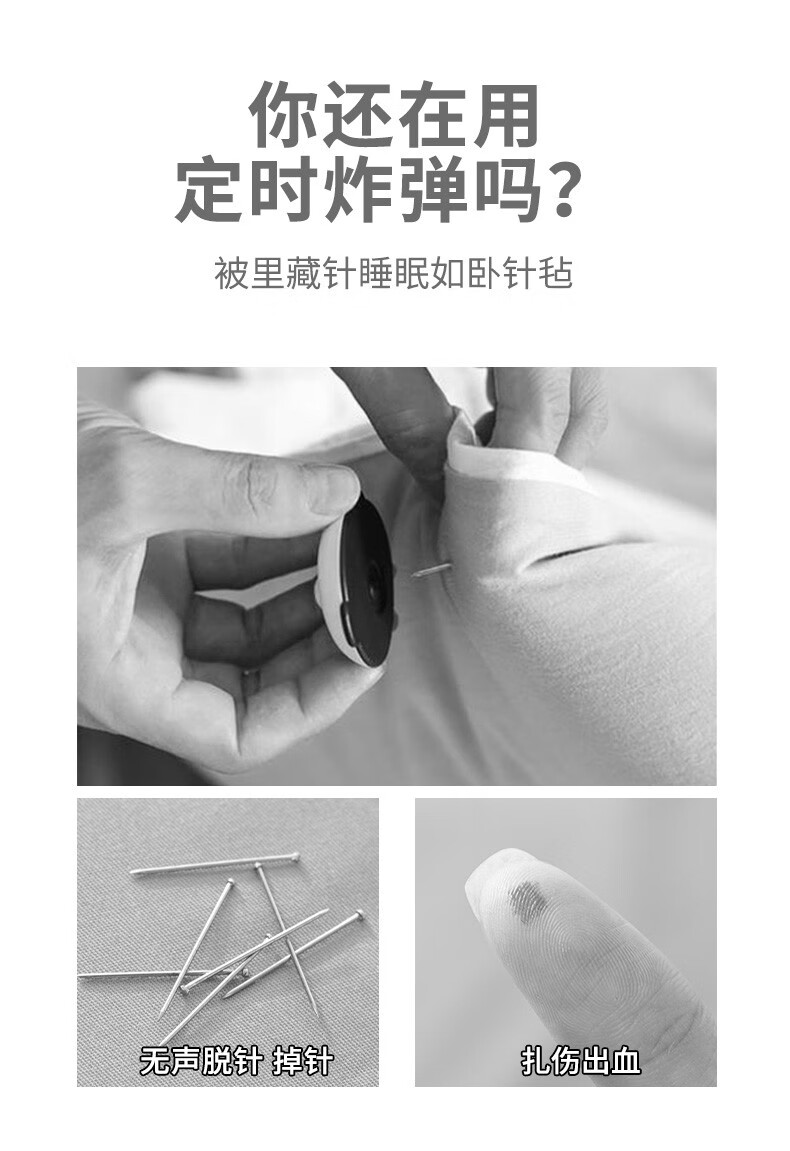 你还在用
定时炸弹吗？

被里藏针睡眠如卧针毡

无声脱针 掉针

扎伤出血