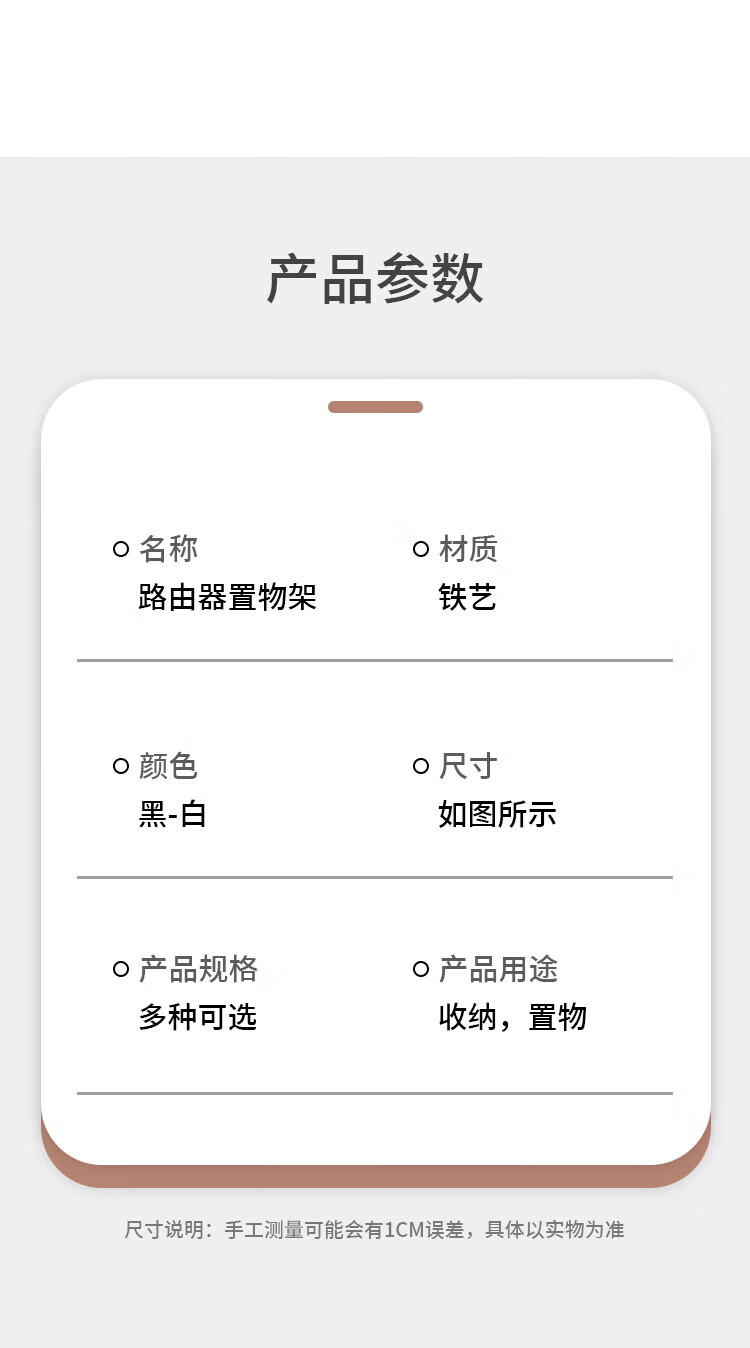 产品参数

名称
路由器置物架

材质
铁艺

颜色
黑-白

尺寸
如图所示

产品规格
多种可选

产品用途
收纳，置物

尺寸说明：手工测量可能会有1CM误差，具体以实物为准