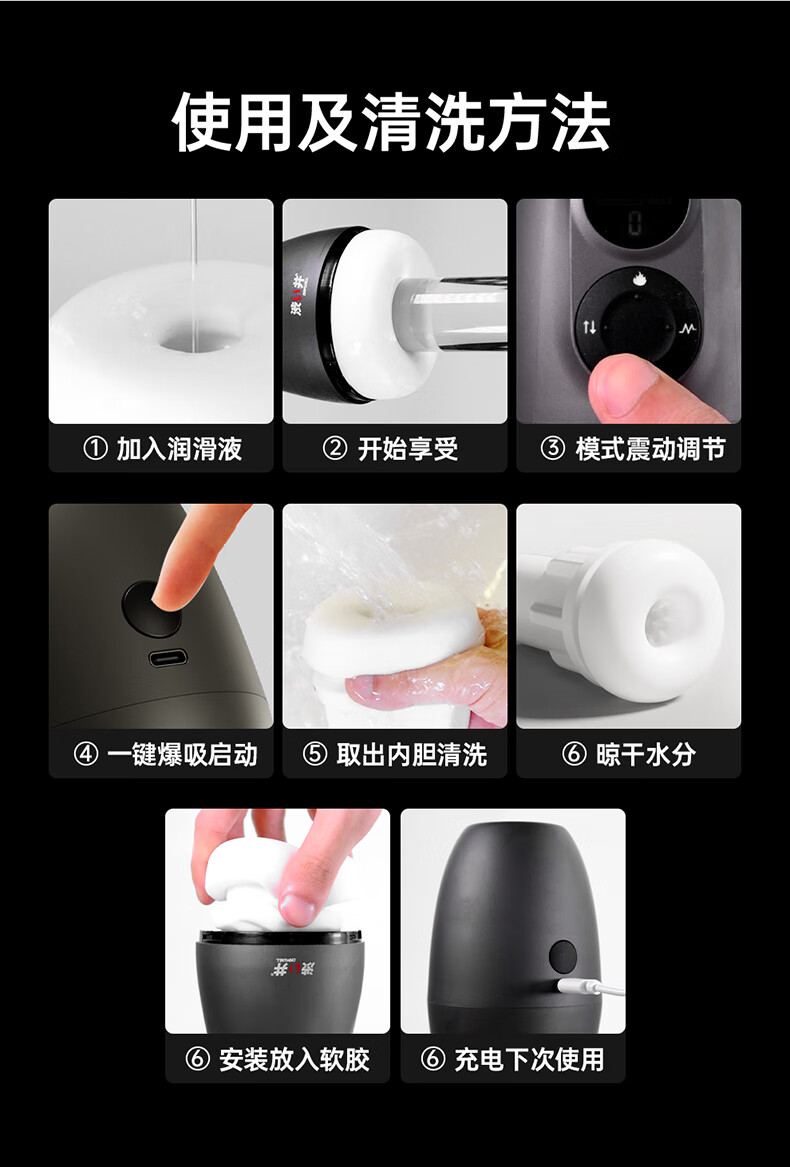 使用及清洗方法

① 加入润滑液

② 开始享受

③ 模式震动调节

④ 一键爆吸启动

⑤ 取出内胆清洗

⑥ 晾干水分

⑥ 安装放入软胶

⑥ 充电下次使用