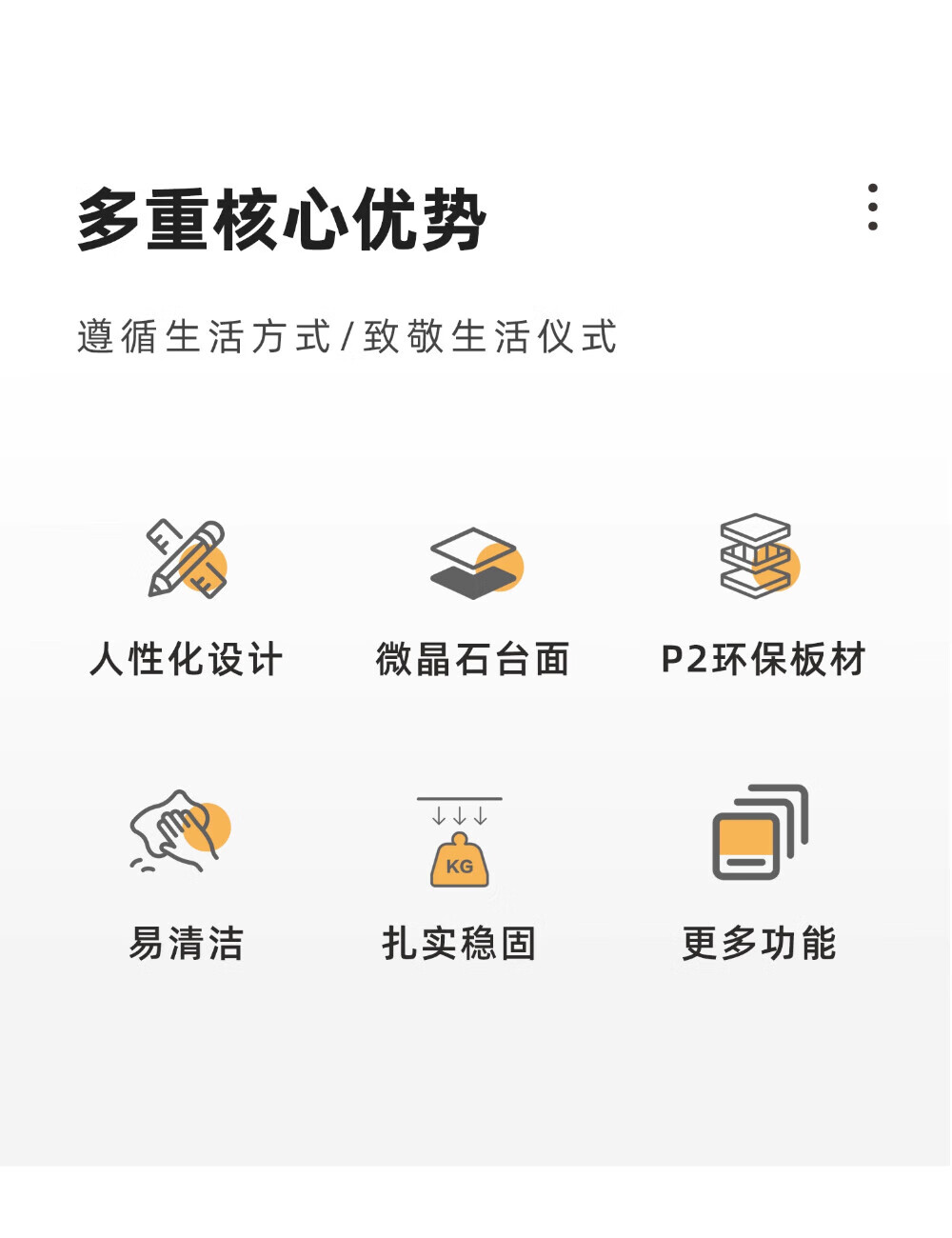 多重核心优势

遵循生活方式/致敬生活仪式

人性化设计

微晶石台面

P2环保板材

易清洁

KG

扎实稳固

更多功能