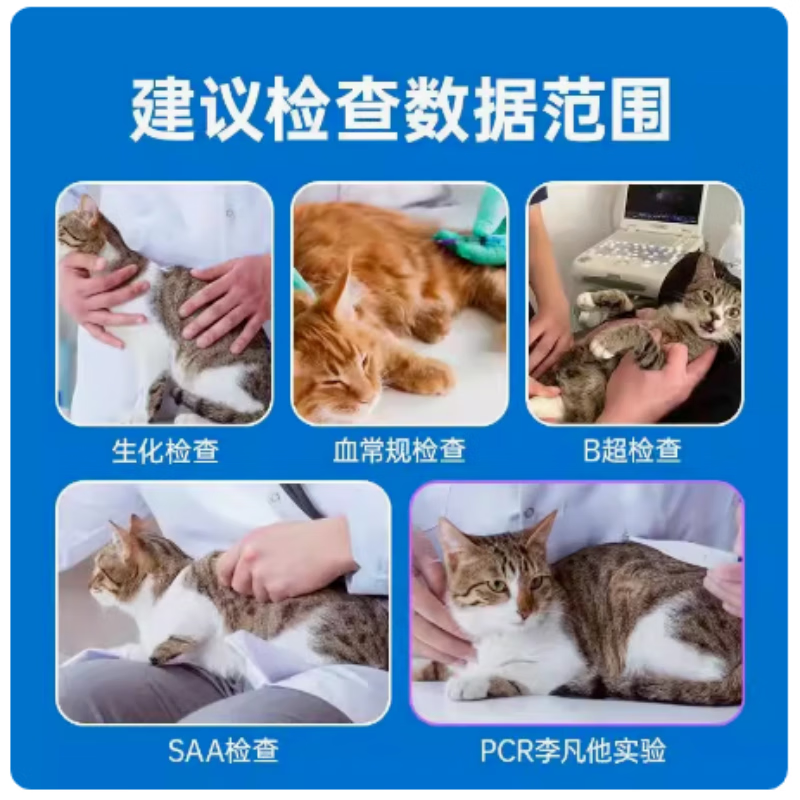 建议检查数据范围

生化检查

血常规检查

B超检查

SAA检查

PCR李凡他实验