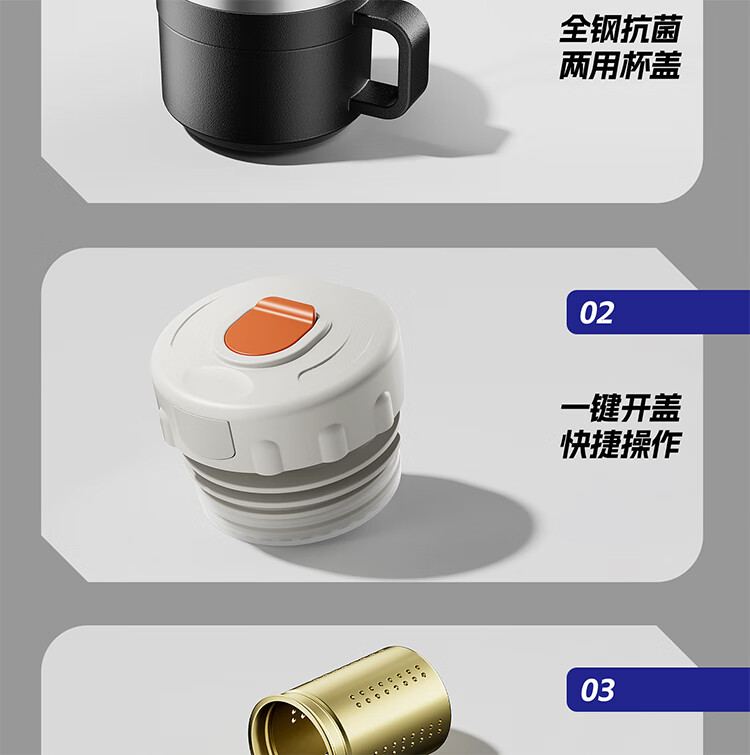 全钢抗菌
两用杯盖

02

一键开盖
快捷操作

03