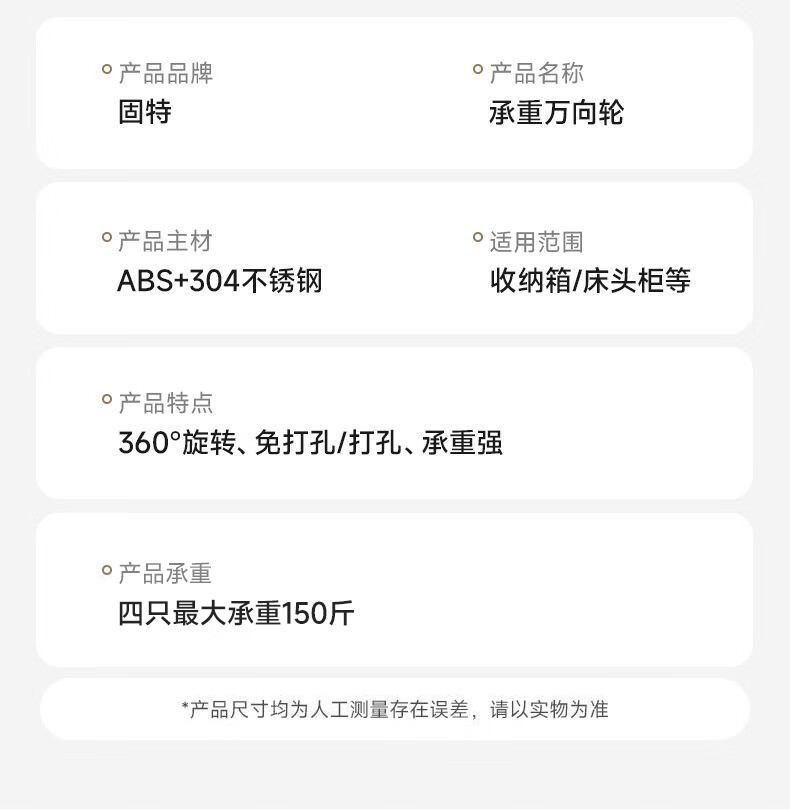 产品品牌
固特

产品名称
承重万向轮

产品主材
ABS+304不锈钢

适用范围
收纳箱/床头柜等

产品特点
360°旋转、免打孔/打孔、承重强

产品承重
四只最大承重150斤

*产品尺寸均为人工测量存在误差，请以实物为准