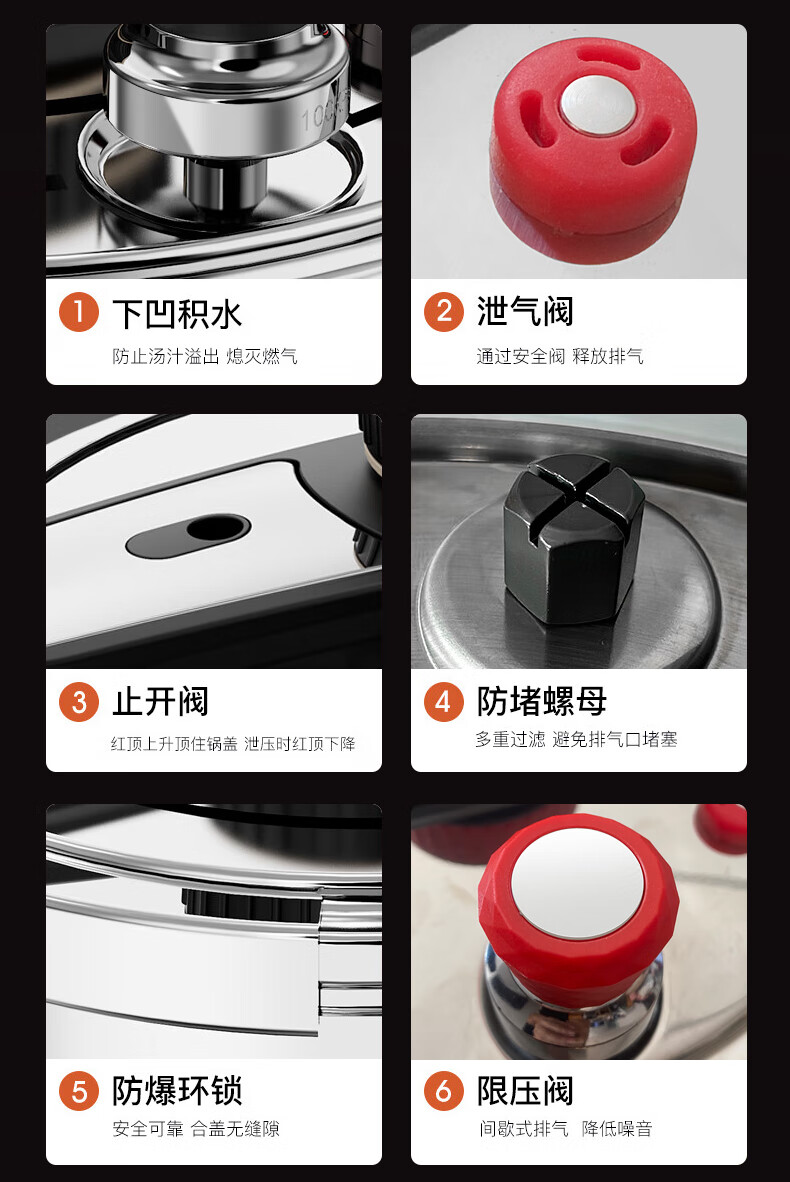 1 下凹积水
防止汤汁溢出 熄灭燃气

2 泄气阀
通过安全阀 释放排气

3 止开阀
红顶上升顶住锅盖 泄压时红顶下降

4 防堵螺母
多重过滤 避免排气口堵塞

5 防爆环锁
安全可靠 合盖无缝隙

6 限压阀
间歇式排气 降低噪音