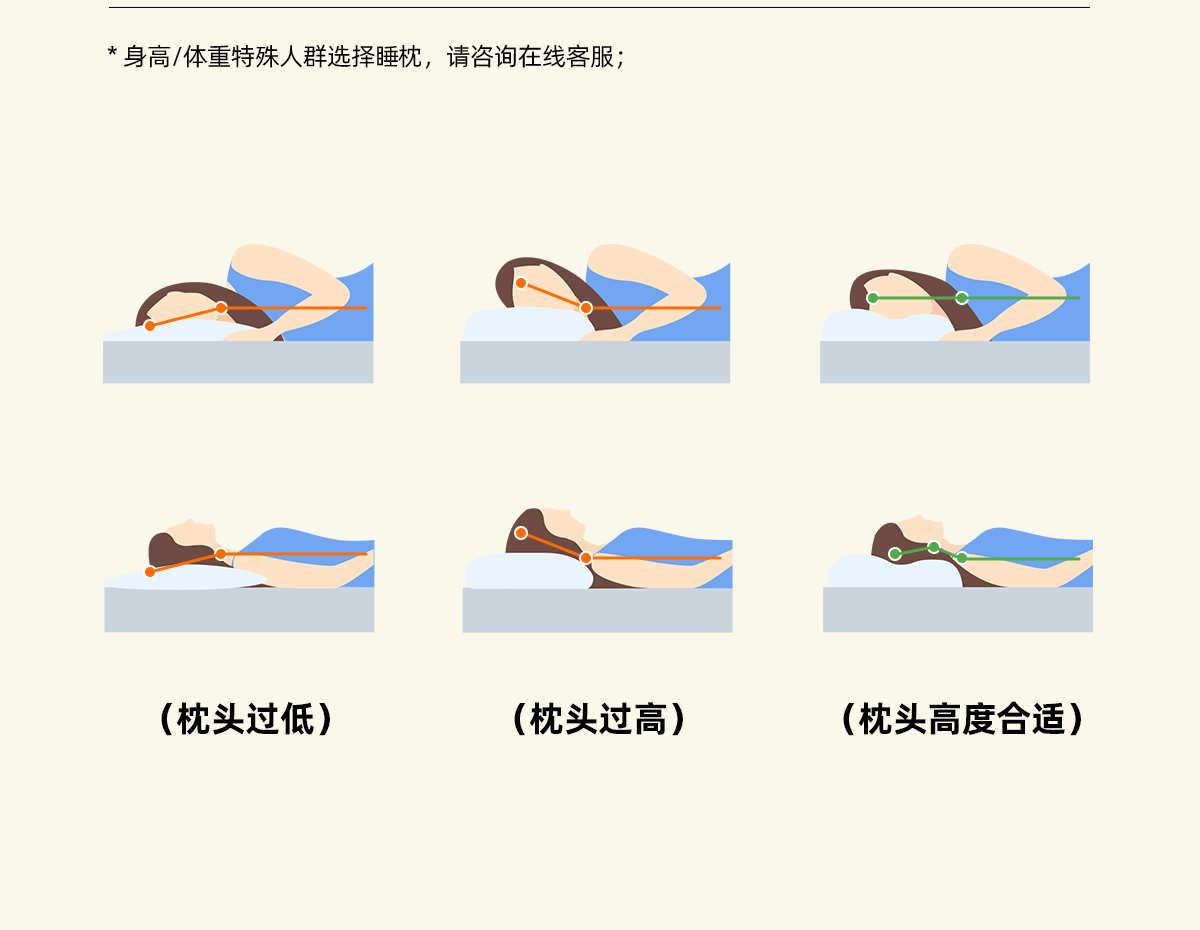 * 身高/体重特殊人群选择睡枕，请咨询在线客服；

（枕头过低）

（枕头过高）

（枕头高度合适）