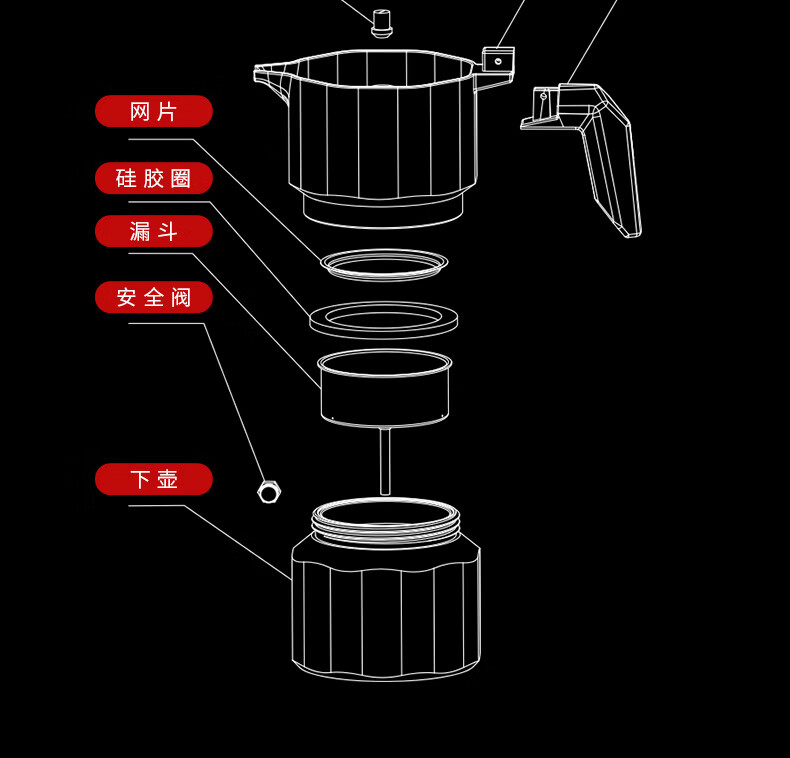 网片

硅胶圈

漏斗

安全阀

下壶