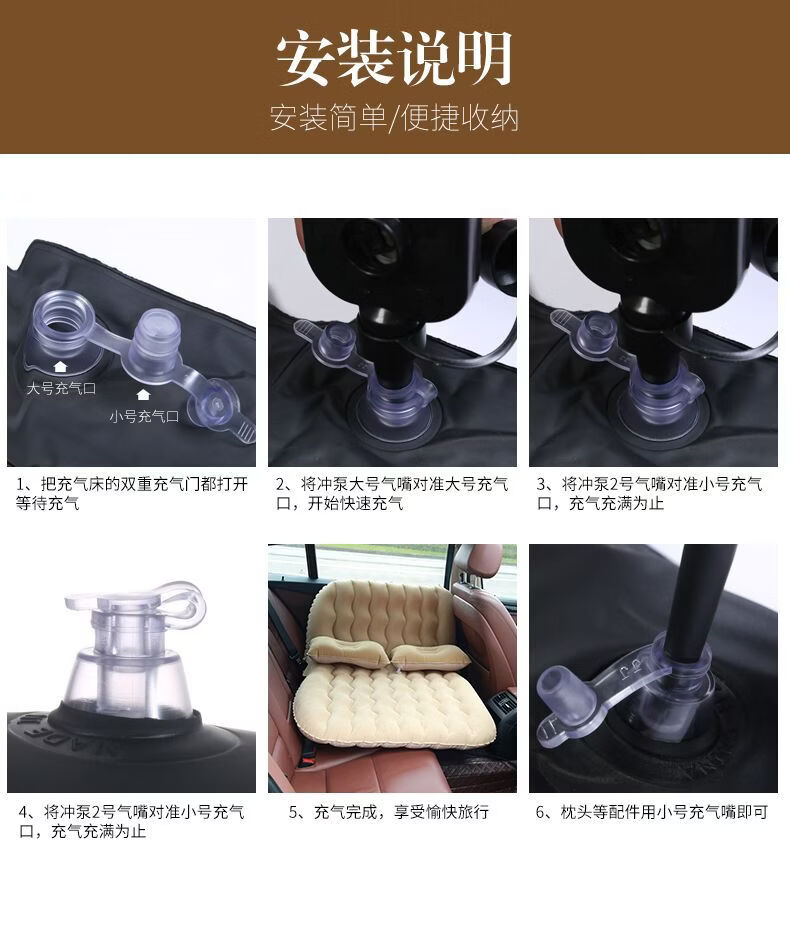 安装说明

安装简单/便捷收纳

大号充气口

小号充气口

1、把充气床的双重充气门都打开等待充气

2、将冲泵大号气嘴对准大号充气口，开始快速充气

3、将冲泵2号气嘴对准小号充气口，充气充满为止

4、将冲泵2号气嘴对准小号充气口，充气充满为止

5、充气完成，享受愉快旅行

6、枕头等配件用小号充气嘴即可