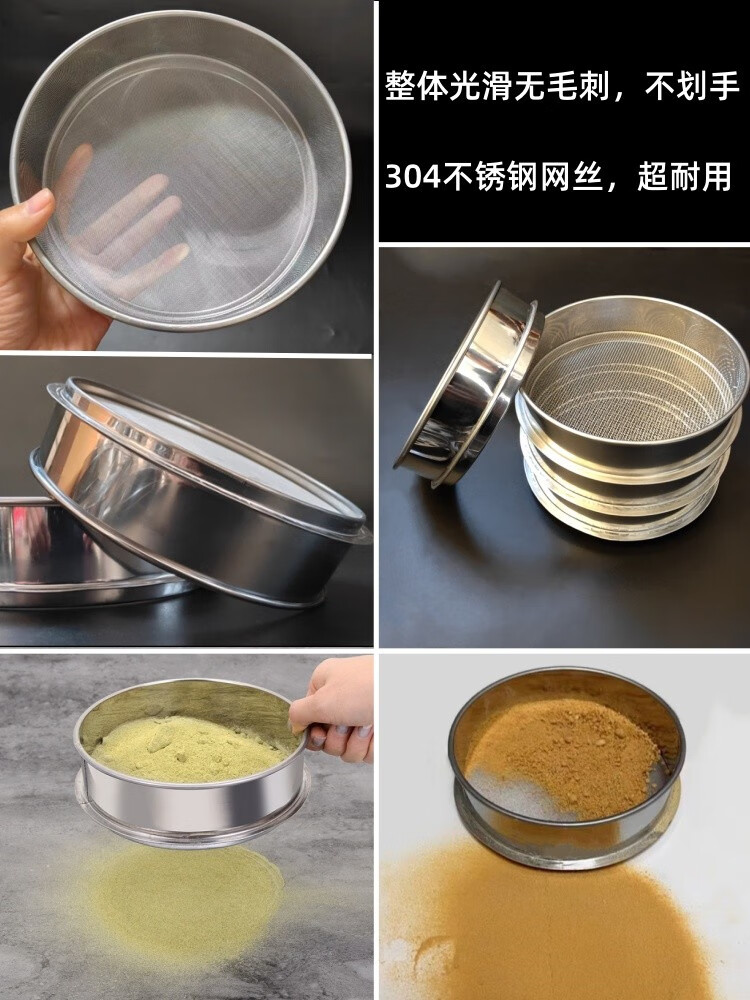 整体光滑无毛刺，不划手

304不锈钢网丝，超耐用