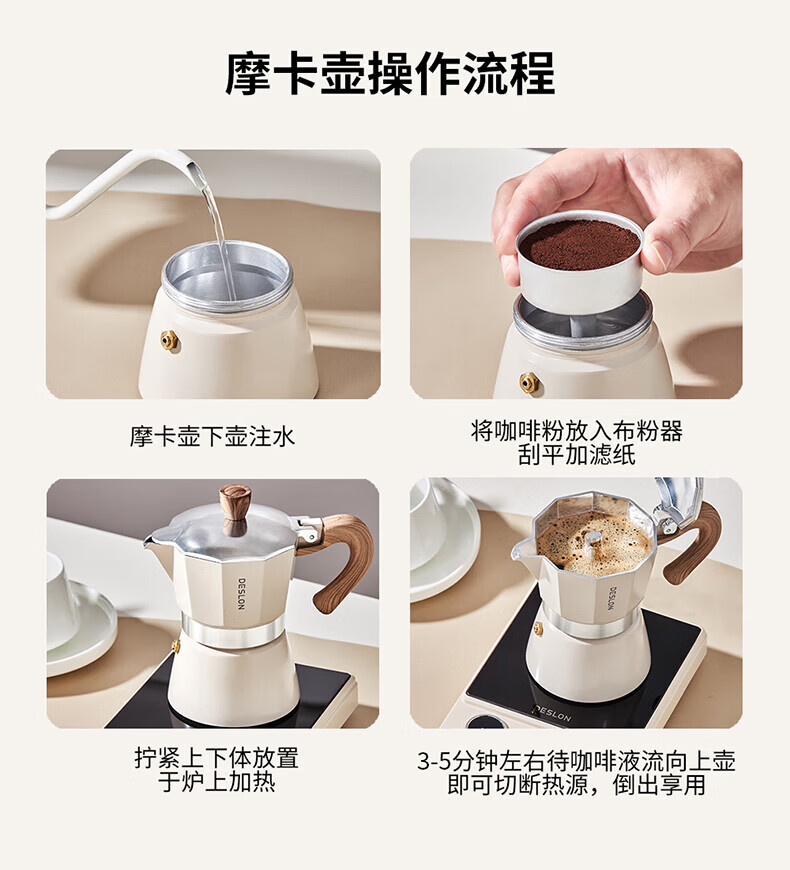 摩卡壶操作流程

摩卡壶下壶注水

将咖啡粉放入布粉器
刮平加滤纸

DESLON

拧紧上下体放置
于炉上加热

DESLON

DESLON

3-5分钟左右待咖啡液流向上壶
即可切断热源，倒出享用