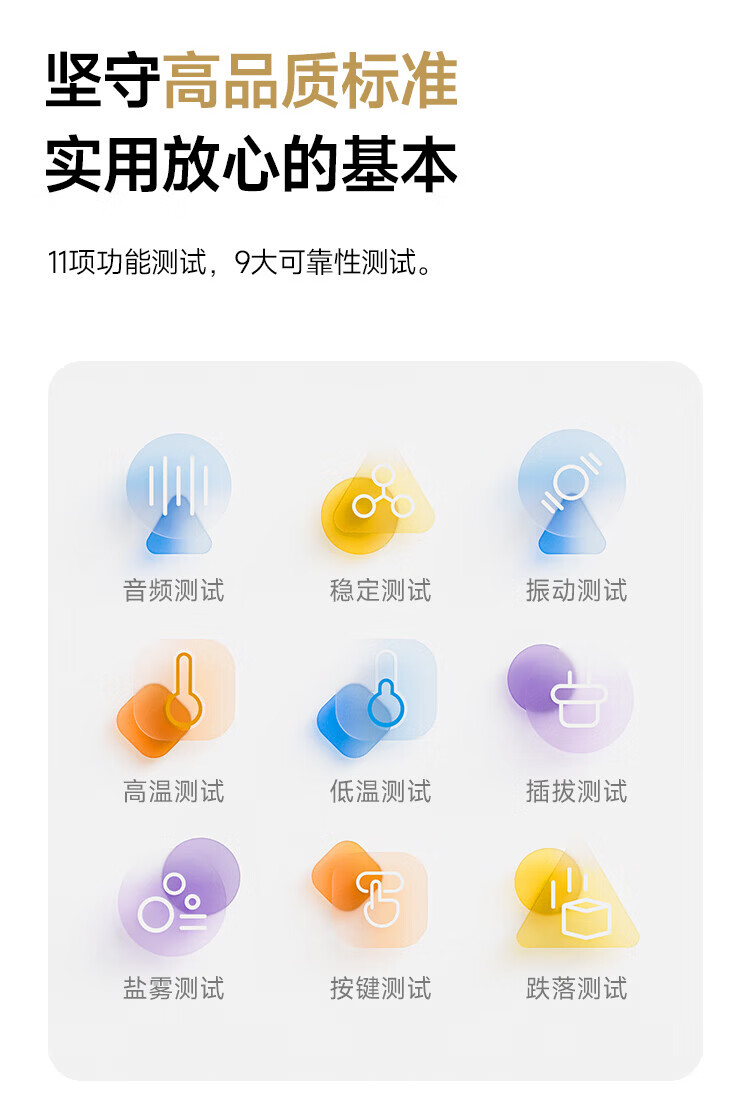 坚守高品质标准
实用放心的基本

11项功能测试，9大可靠性测试。

音频测试

稳定测试

振动测试

高温测试

低温测试

插拔测试

盐雾测试

按键测试

跌落测试