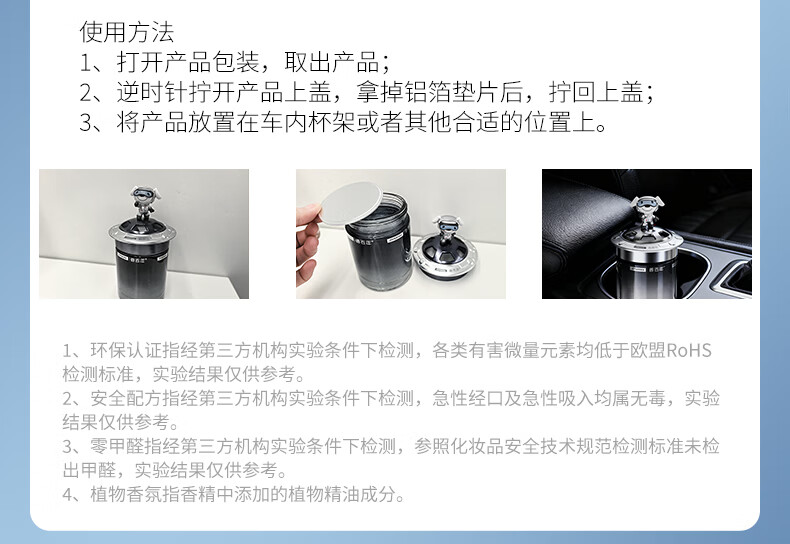 使用方法
1、打开产品包装，取出产品；
2、逆时针拧开产品上盖，拿掉铝箔垫片后，拧回上盖；
3、将产品放置在车内杯架或者其他合适的位置上。

1、环保认证指经第三方机构实验条件下检测，各类有害微量元素均低于欧盟RoHS检测标准，实验结果仅供参考。
2、安全配方指经第三方机构实验条件下检测，急性经口及急性吸入均属无毒，实验结果仅供参考。
3、零甲醛指经第三方机构实验条件下检测，参照化妆品安全技术规范检测标准未检出甲醛，实验结果仅供参考。
4、植物香氛指香精中添加的植物精油成分。