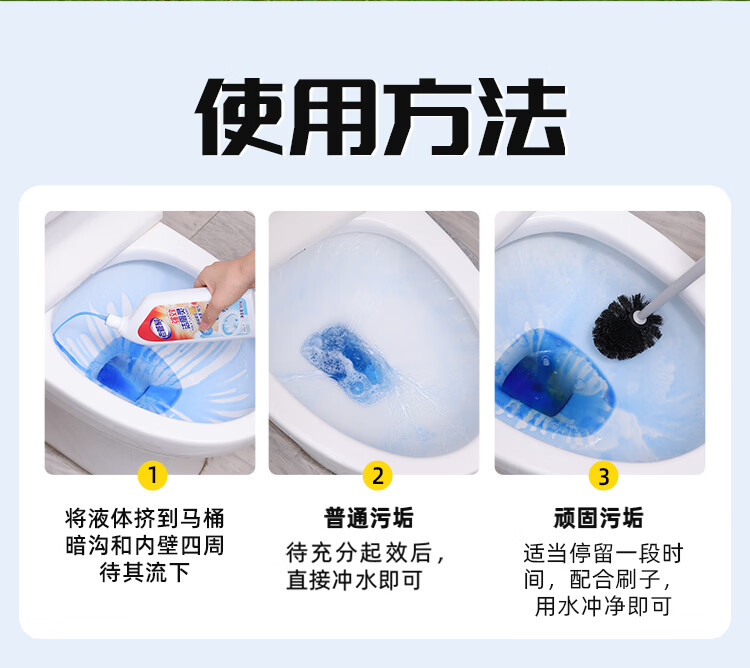 使用方法

1
将液体挤到马桶暗沟和内壁四周待其流下

2
普通污垢
待充分起效后，直接冲水即可

3
顽固污垢
适当停留一段时间，配合刷子，用水冲净即可