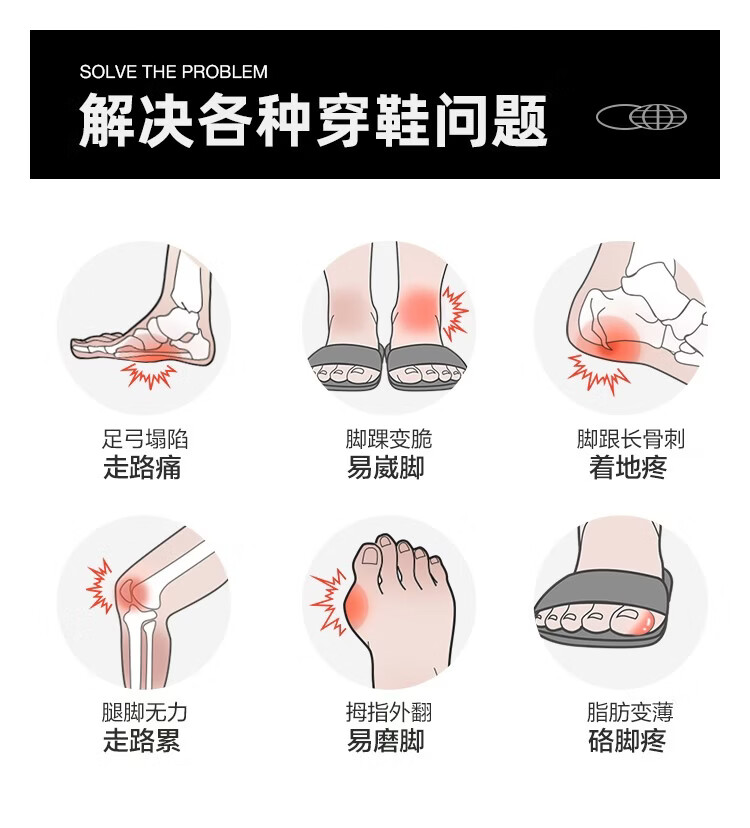 SOLVE THE PROBLEM
解决各种穿鞋问题

足弓塌陷
走路痛

脚踝变脆
易崴脚

脚跟长骨刺
着地疼

腿脚无力
走路累

拇指外翻
易磨脚

脂肪变薄
硌脚疼